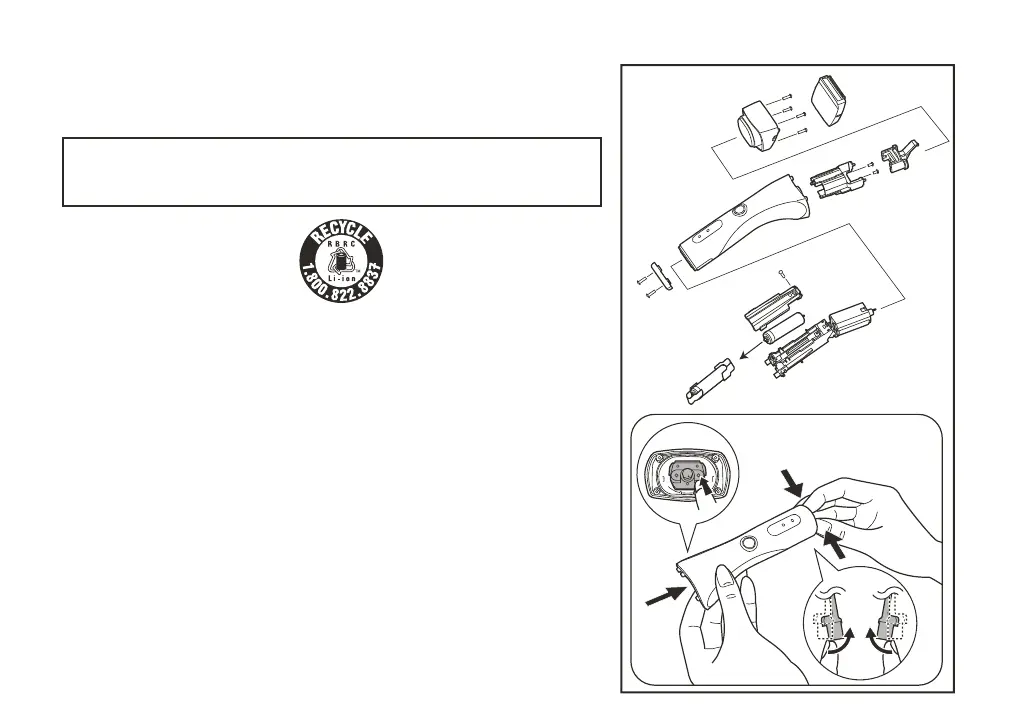 RECYCLE
RBRC
Li-ion
1.800.822.8837