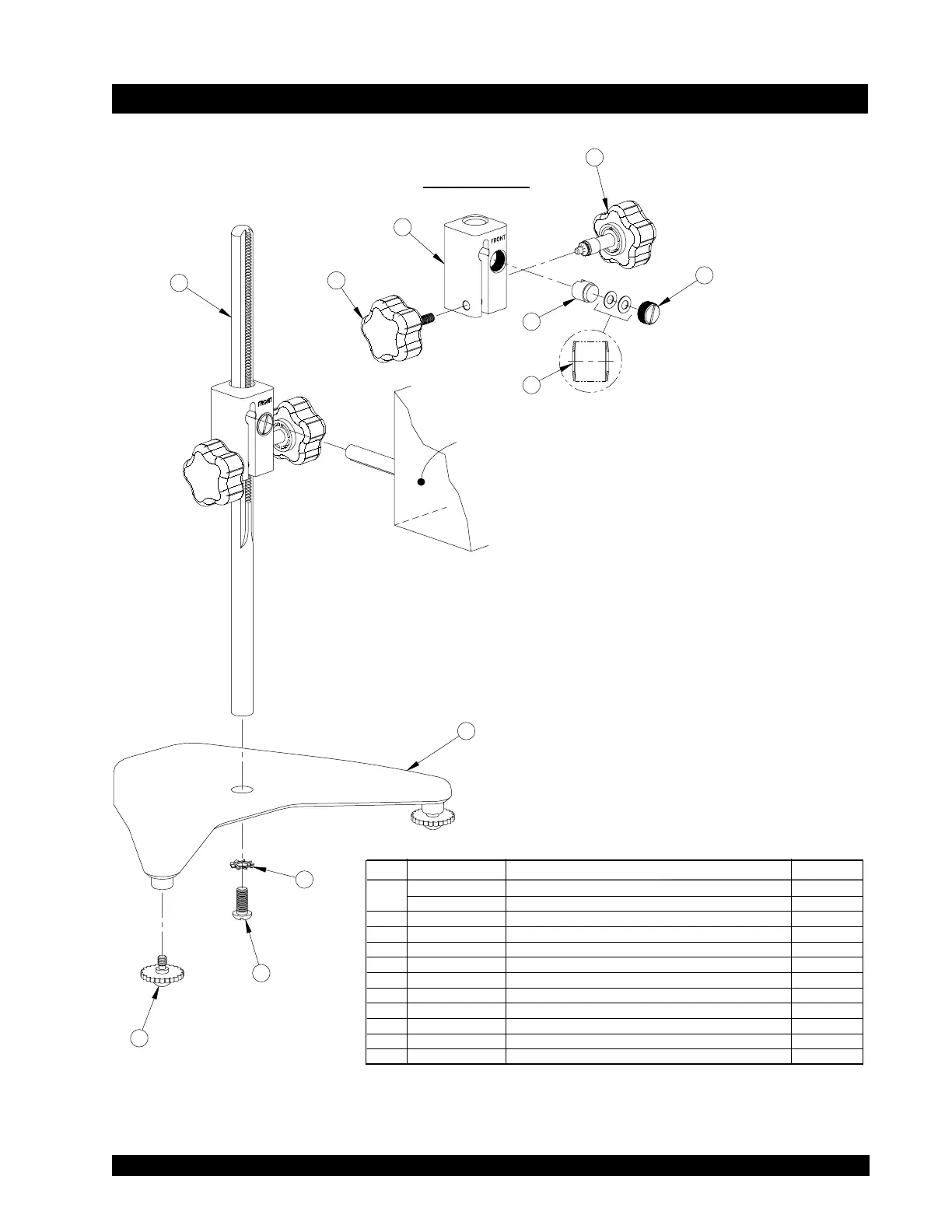 FRONT

FRONT