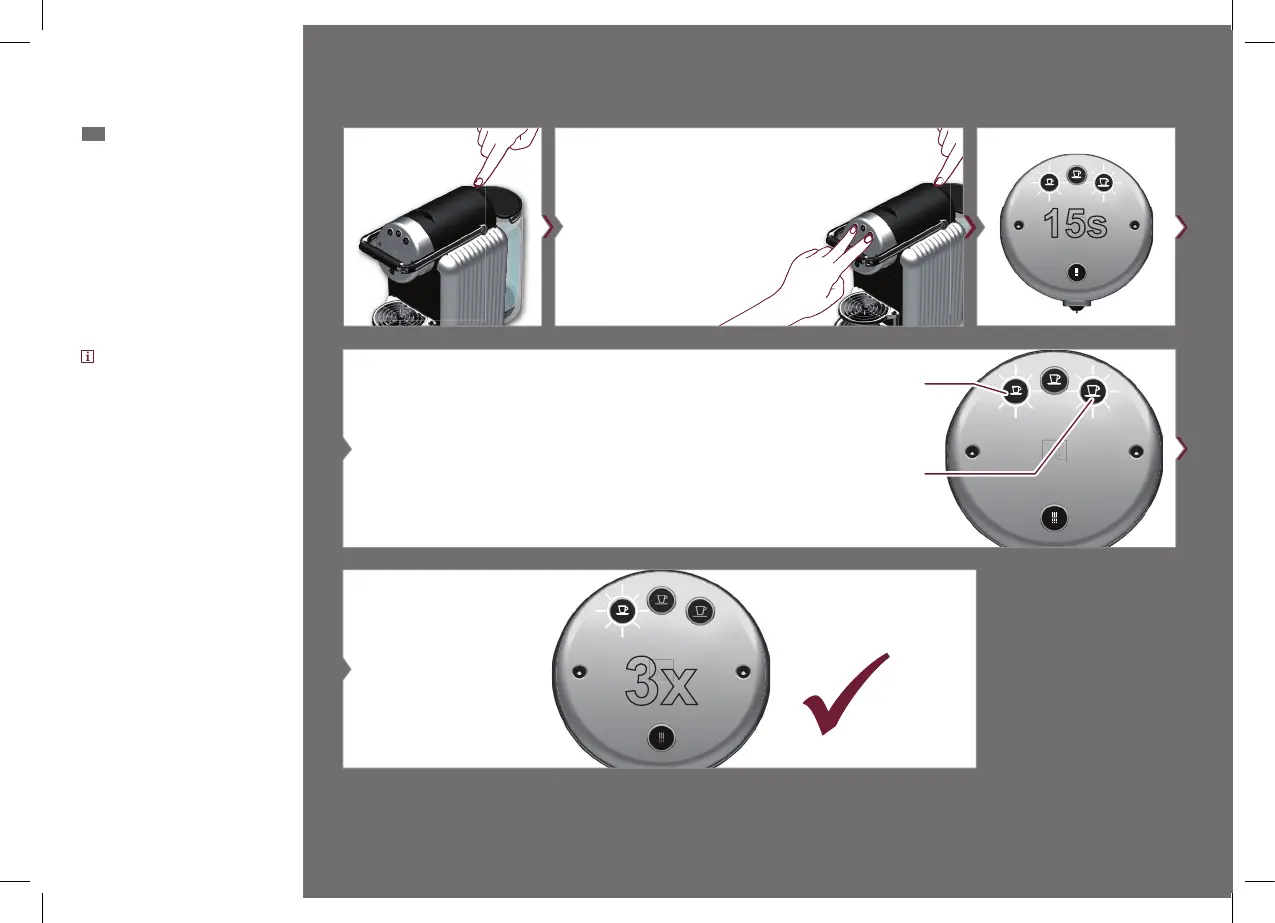 15s

3x