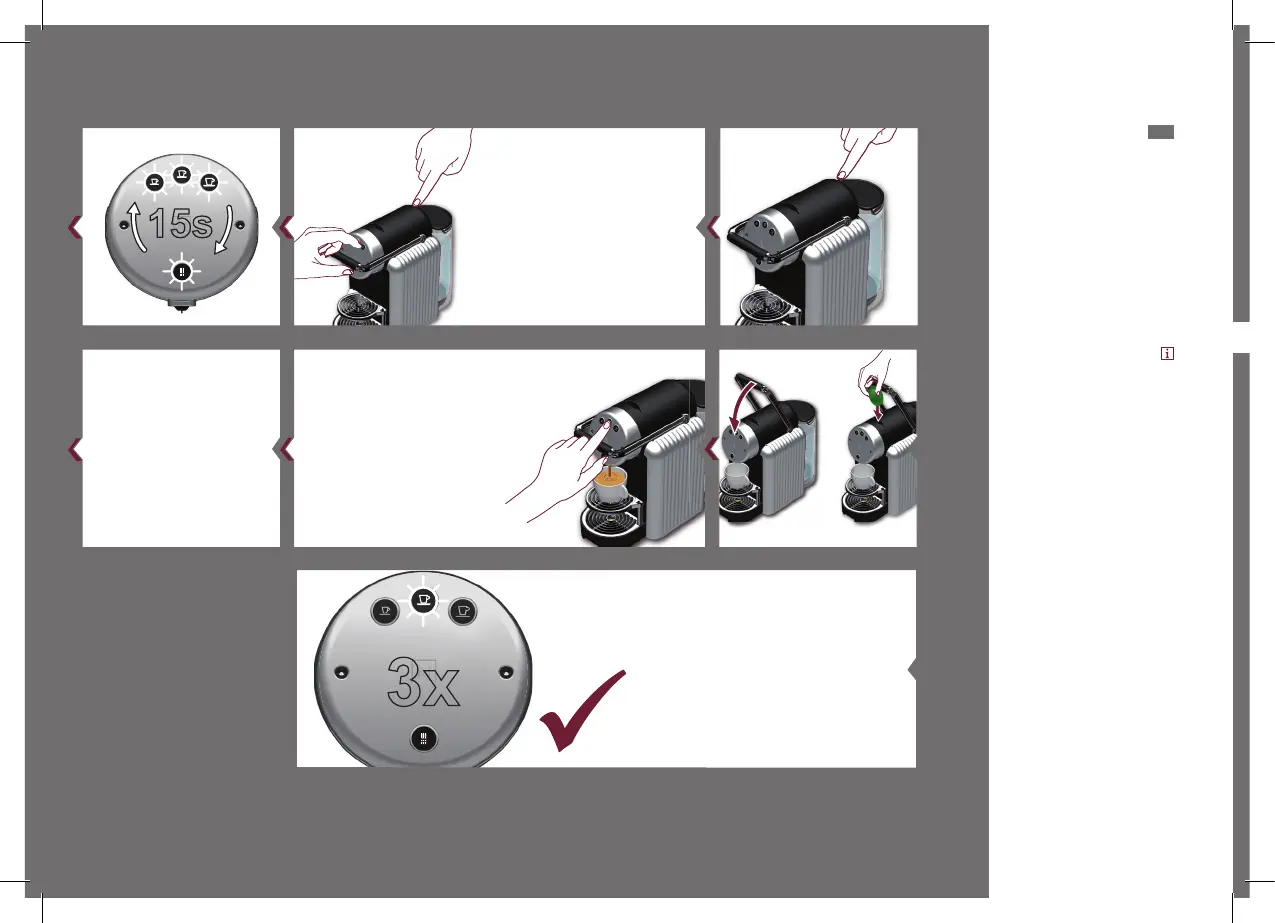 15s

3x