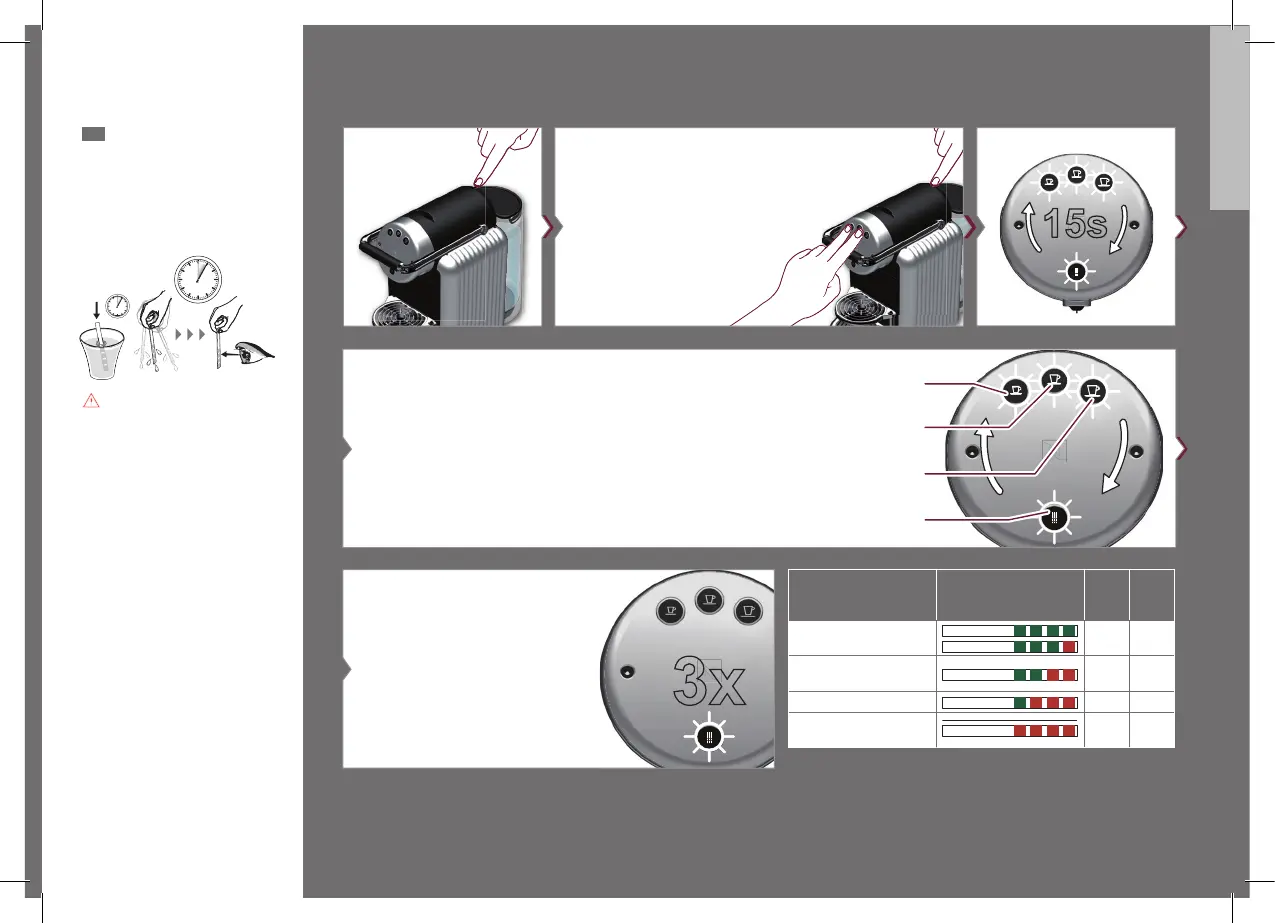 15s

3x