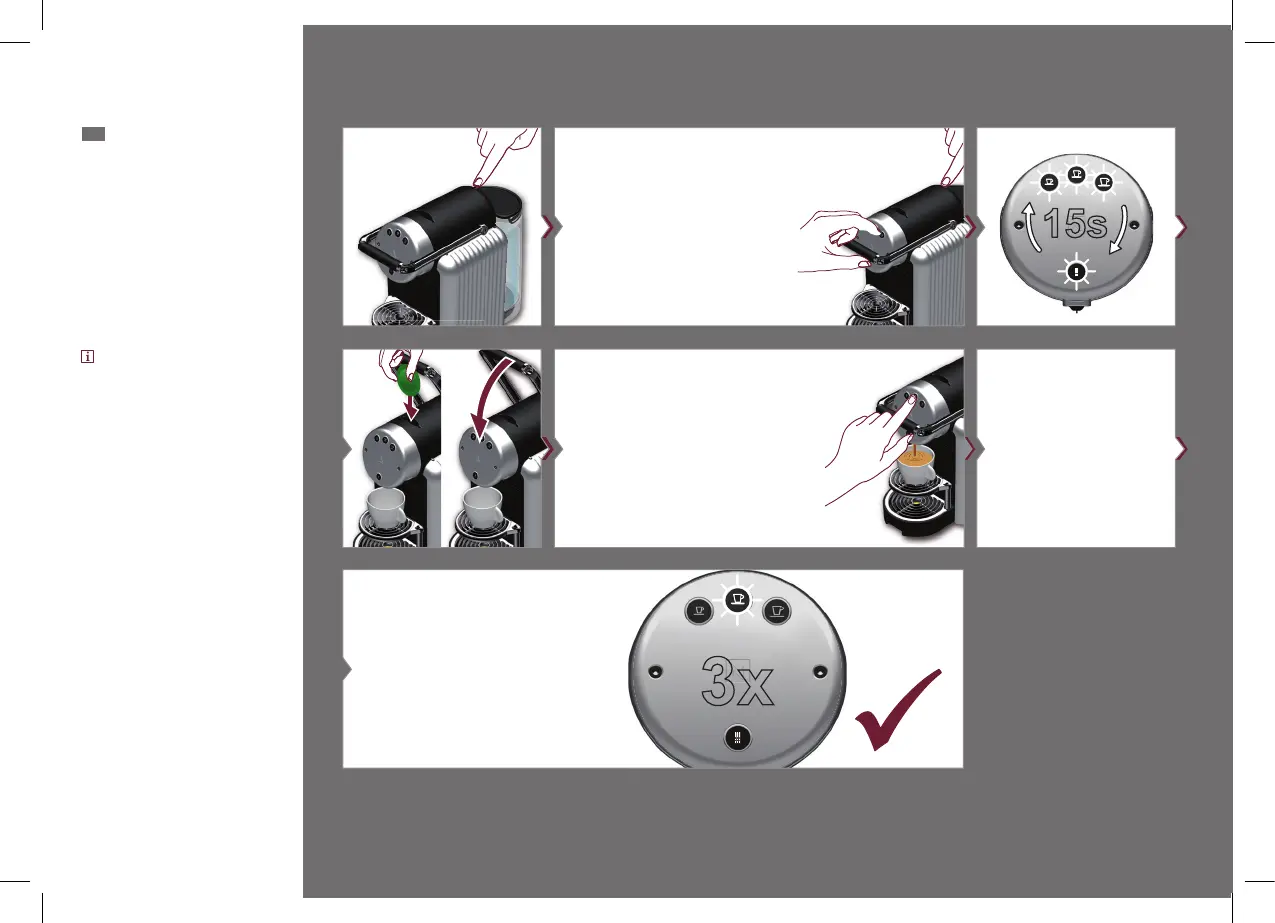 15s

3x