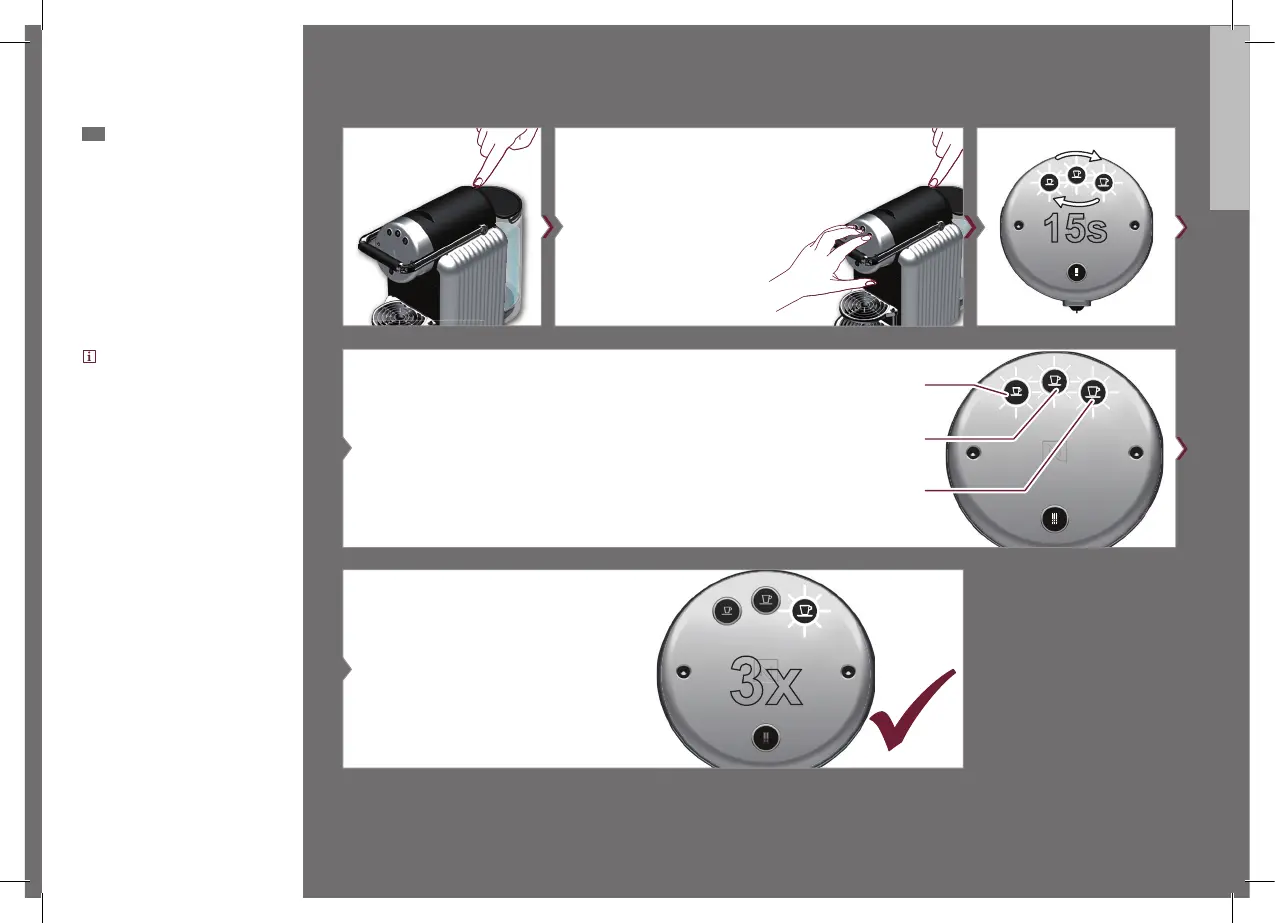 15s

3x