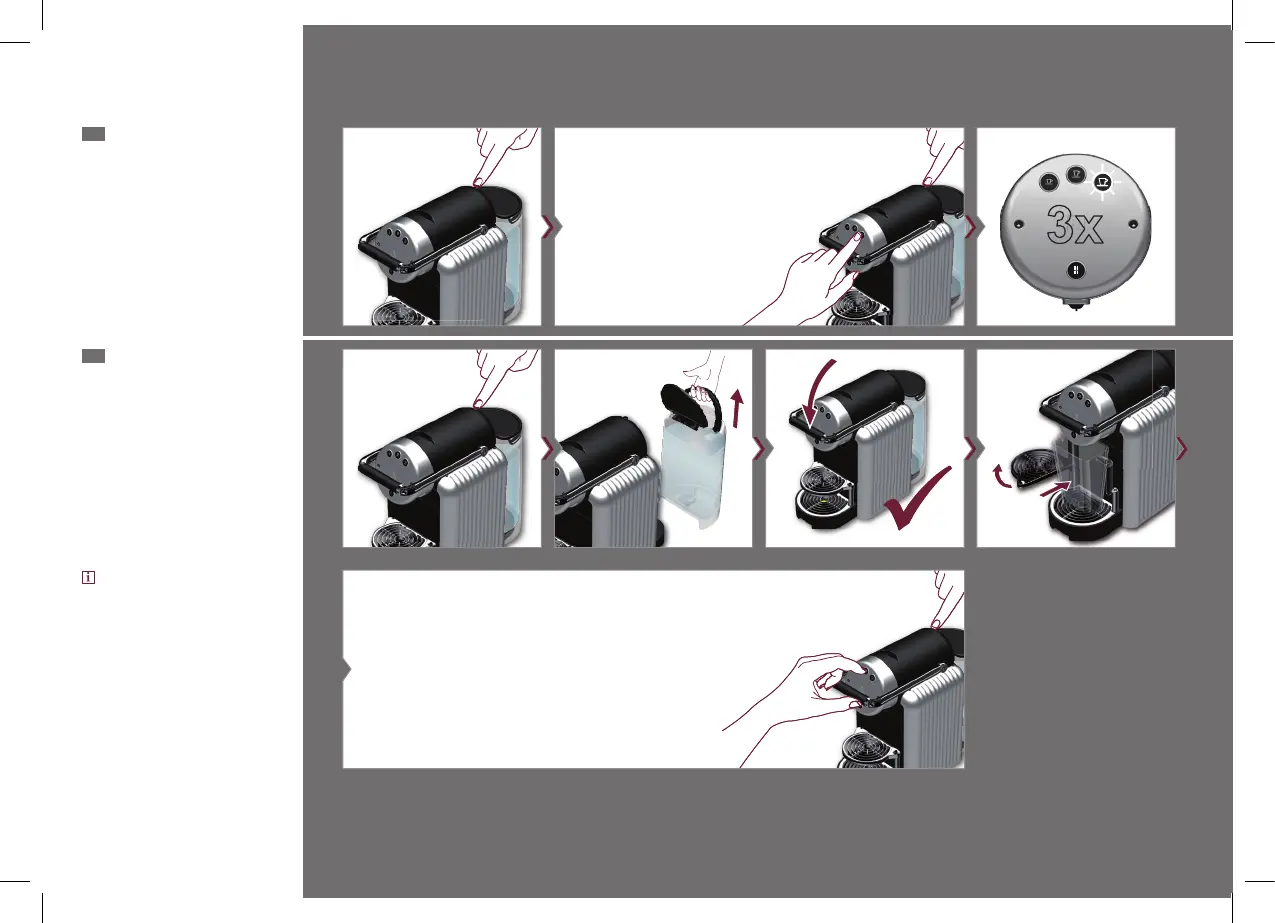 3x