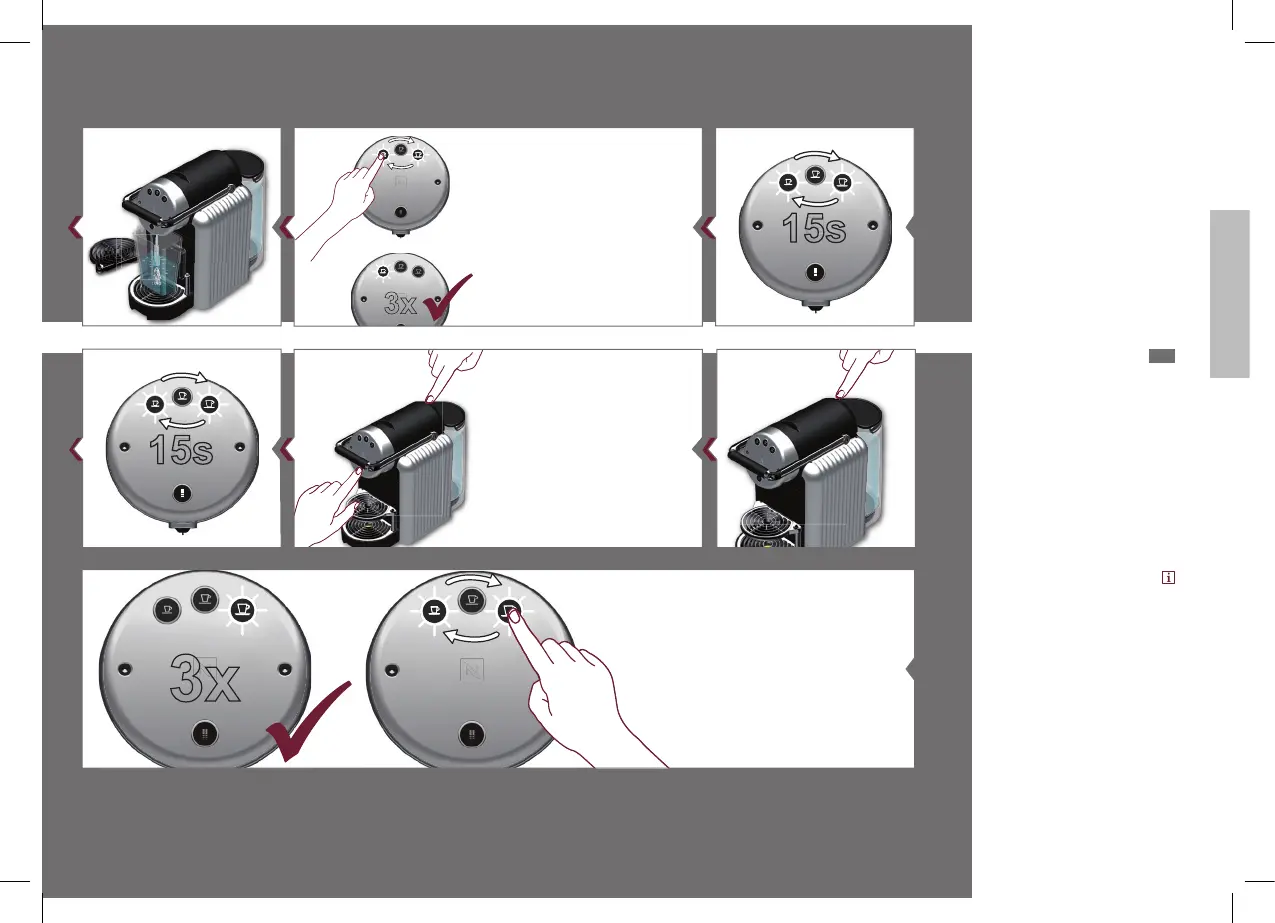 3x

15s

15s

3x