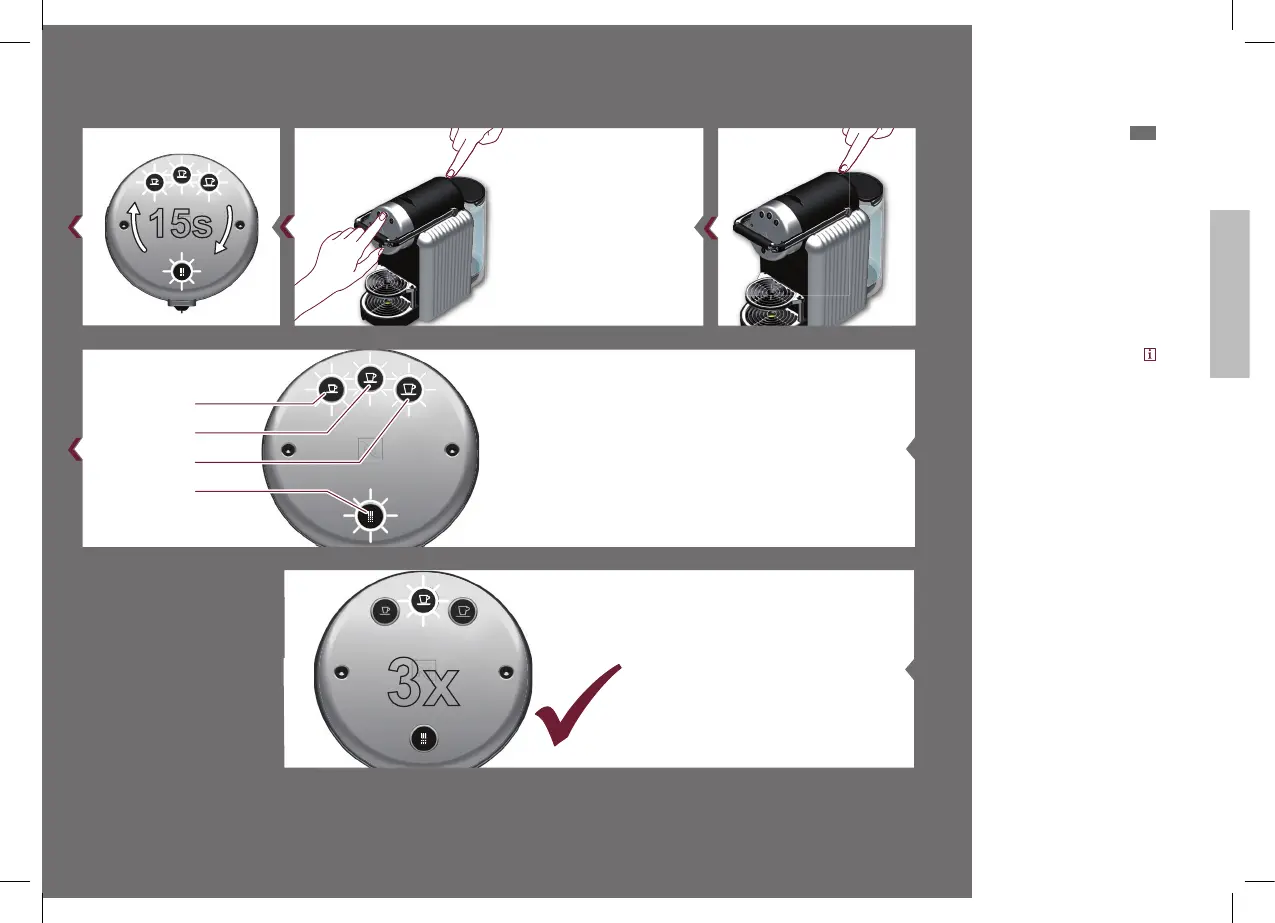 15s

3x