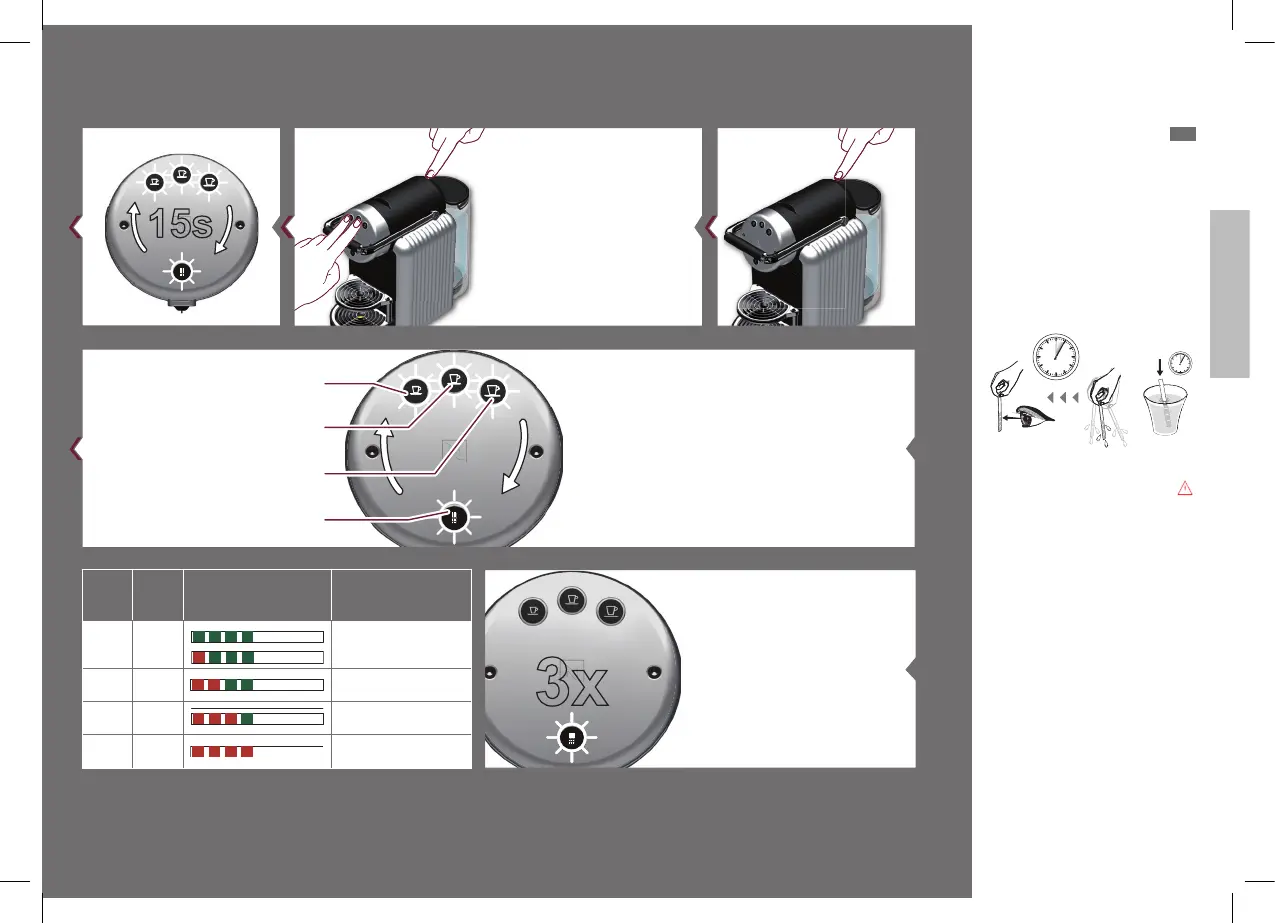 15s

3x