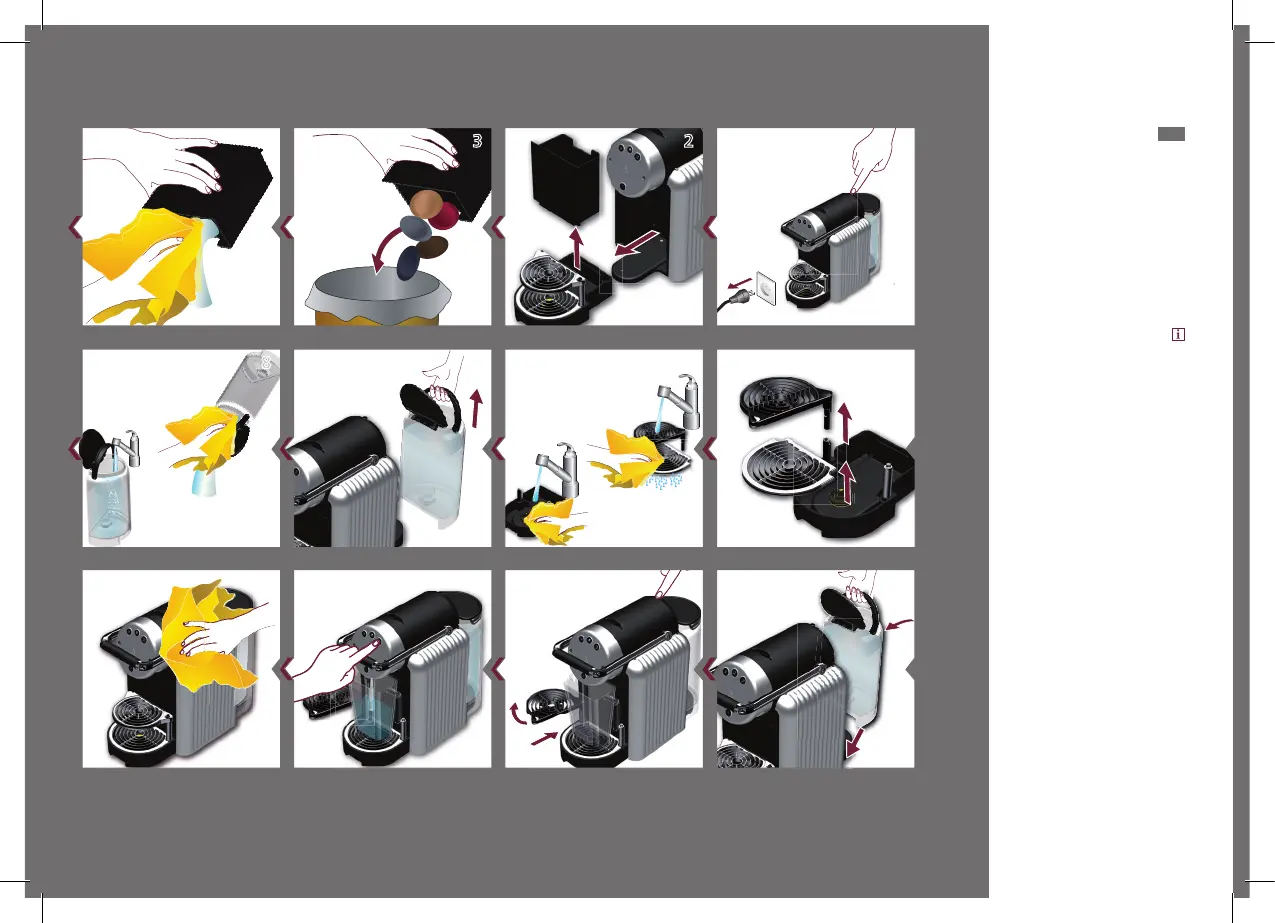 3

2