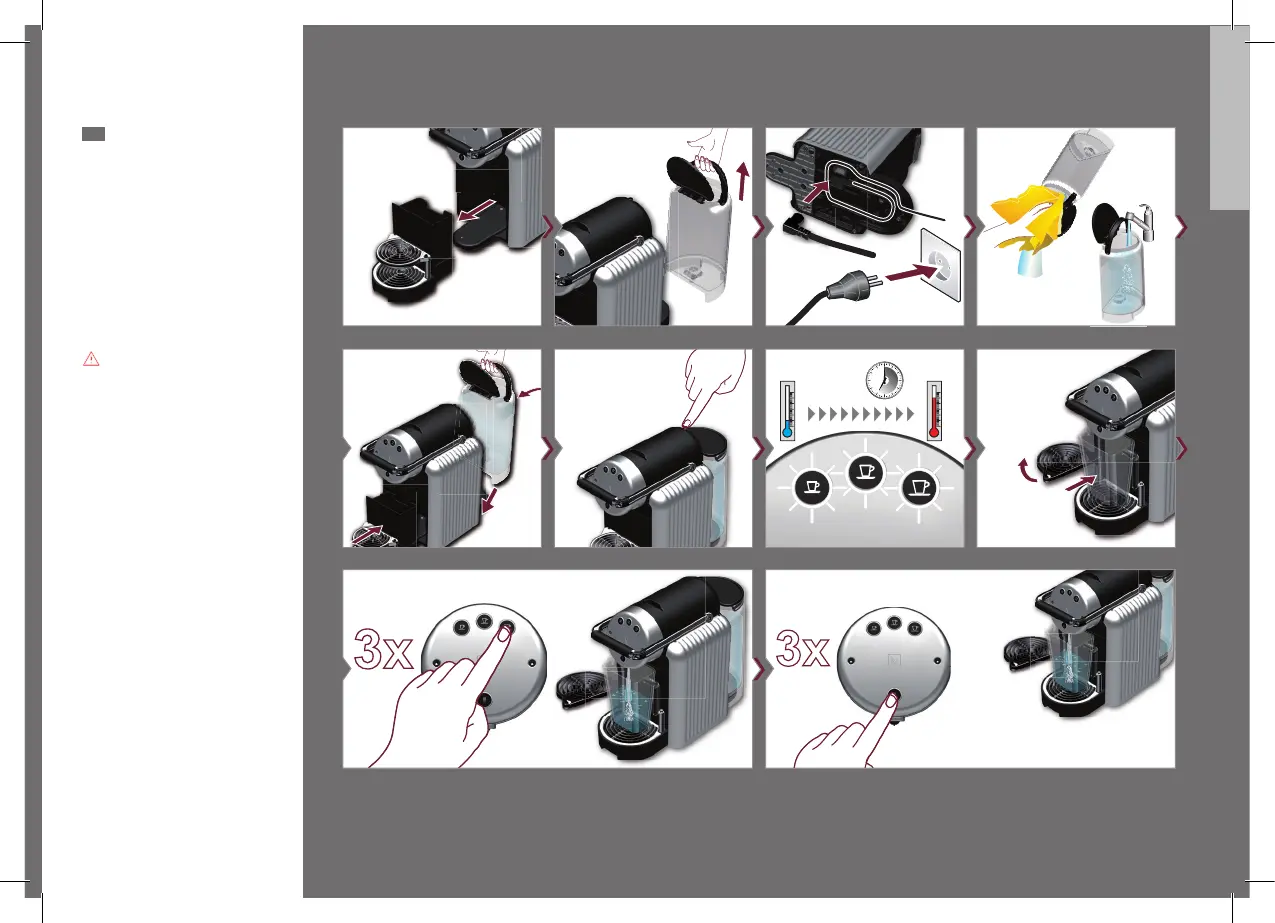 3x

3x