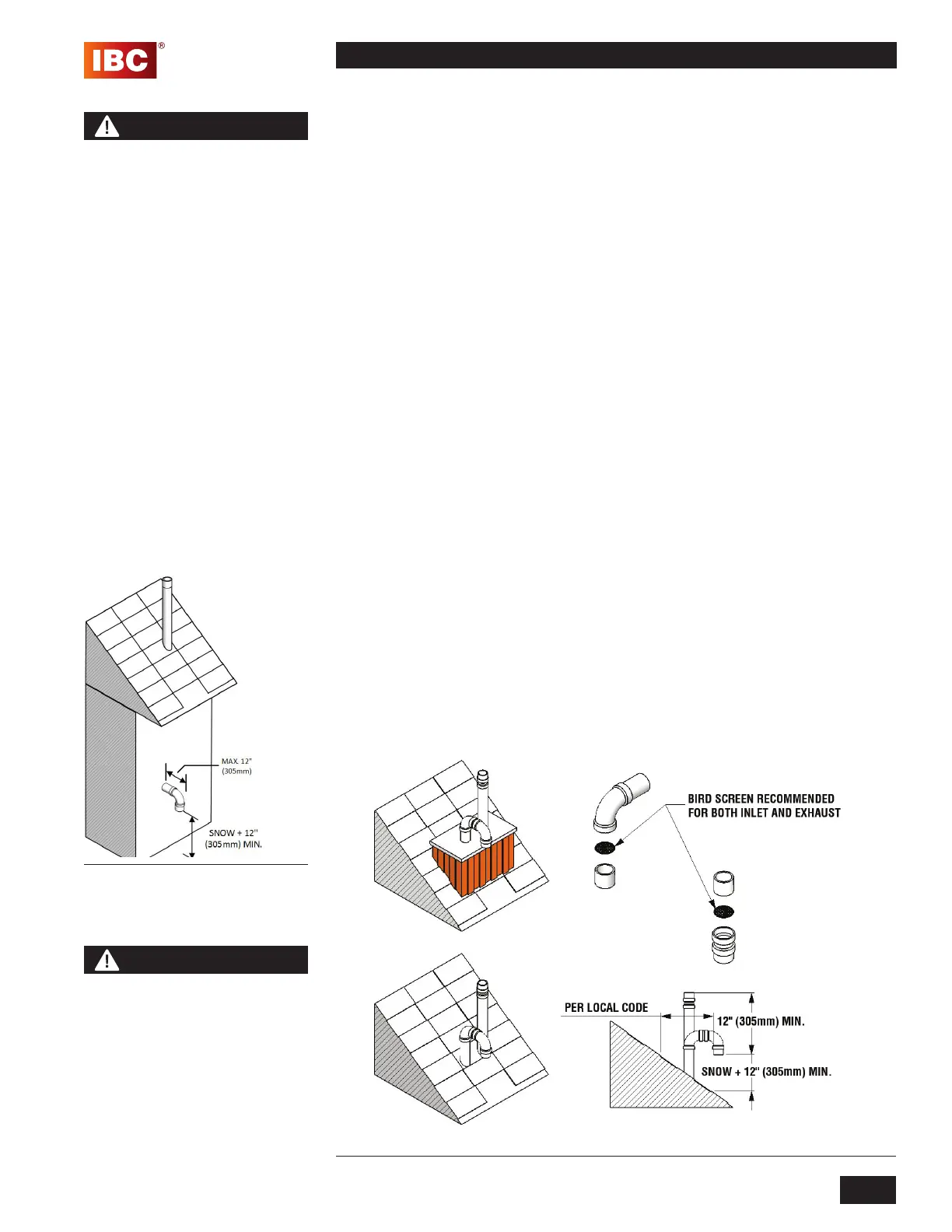 IBC®

MAX. 12" (305mm)

SNOW + 12" (305mm) MIN.

BIRD SCREEN RECOMMENDED FOR BOTH INLET AND EXHAUST

PER LOCAL CODE

12" (305mm) MIN.

SNOW + 12" (305mm) MIN.