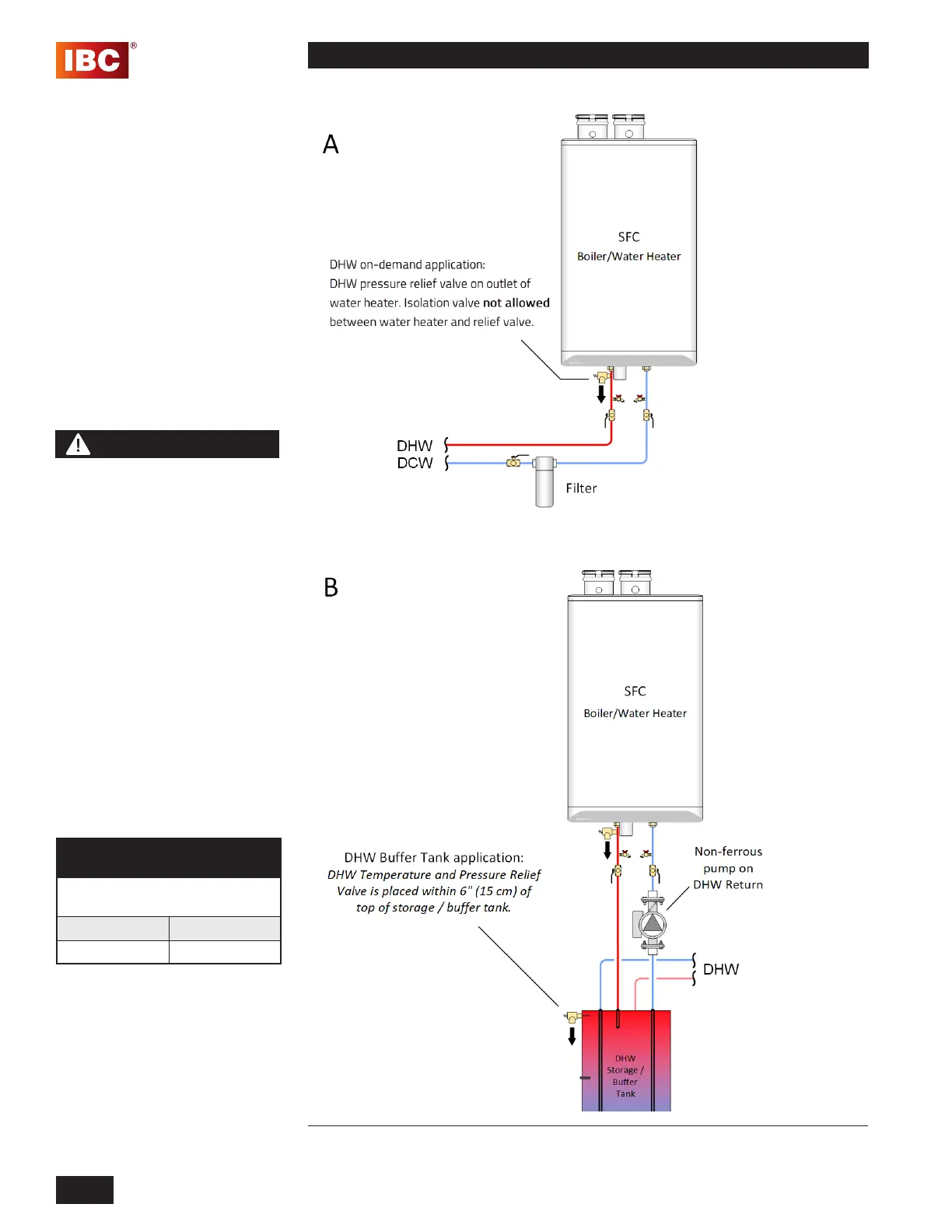 IBC®

A

SFC
Boiler/Water Heater

DHW on-demand application:
DHW pressure relief valve on outlet of water heater. Isolation valve not allowed between water heater and relief valve.

DHW
DCW

Filter

B

SFC
Boiler/Water Heater

DHW Buffer Tank application:
DHW Temperature and Pressure Relief Valve is placed within 6" (15 cm) of top of storage / buffer tank.

Non-ferrous pump on DHW Return

DHW

DHW Storage / Buffer Tank