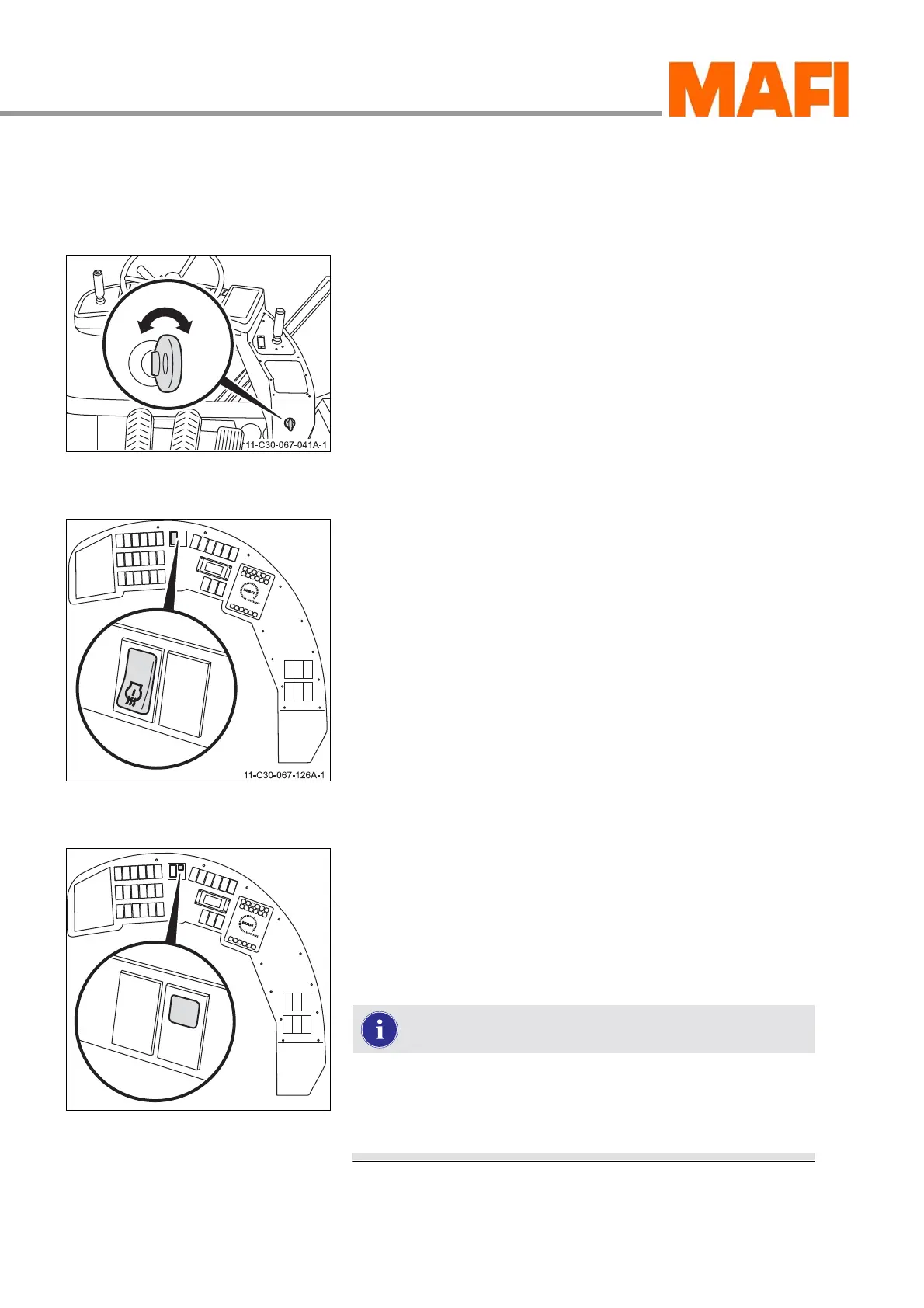 MAFI

11-C30-067-041A-1

MAFI

11-C30-067-126A-1

MAFI