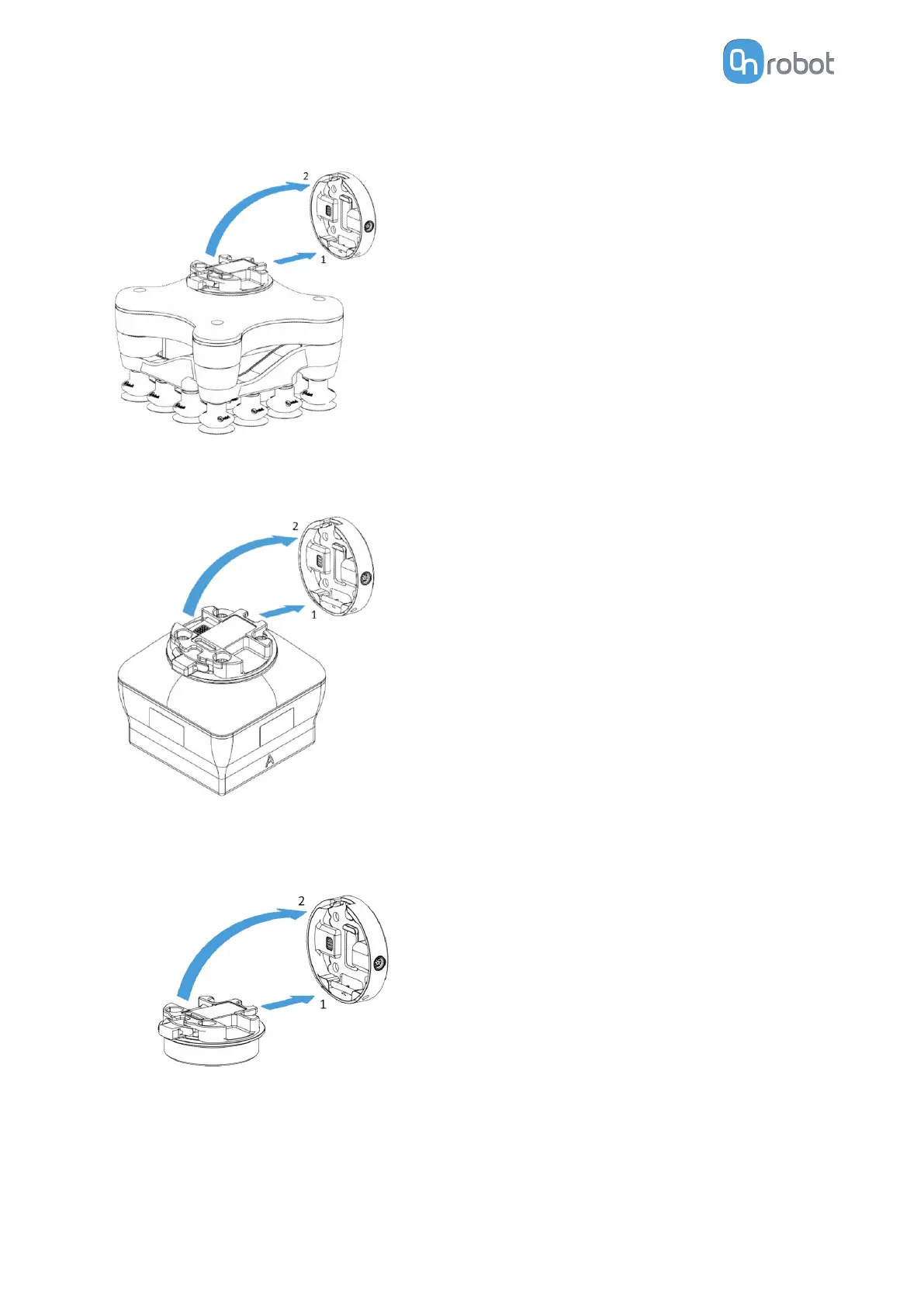 On robot

2

1

2

1

A

2

1