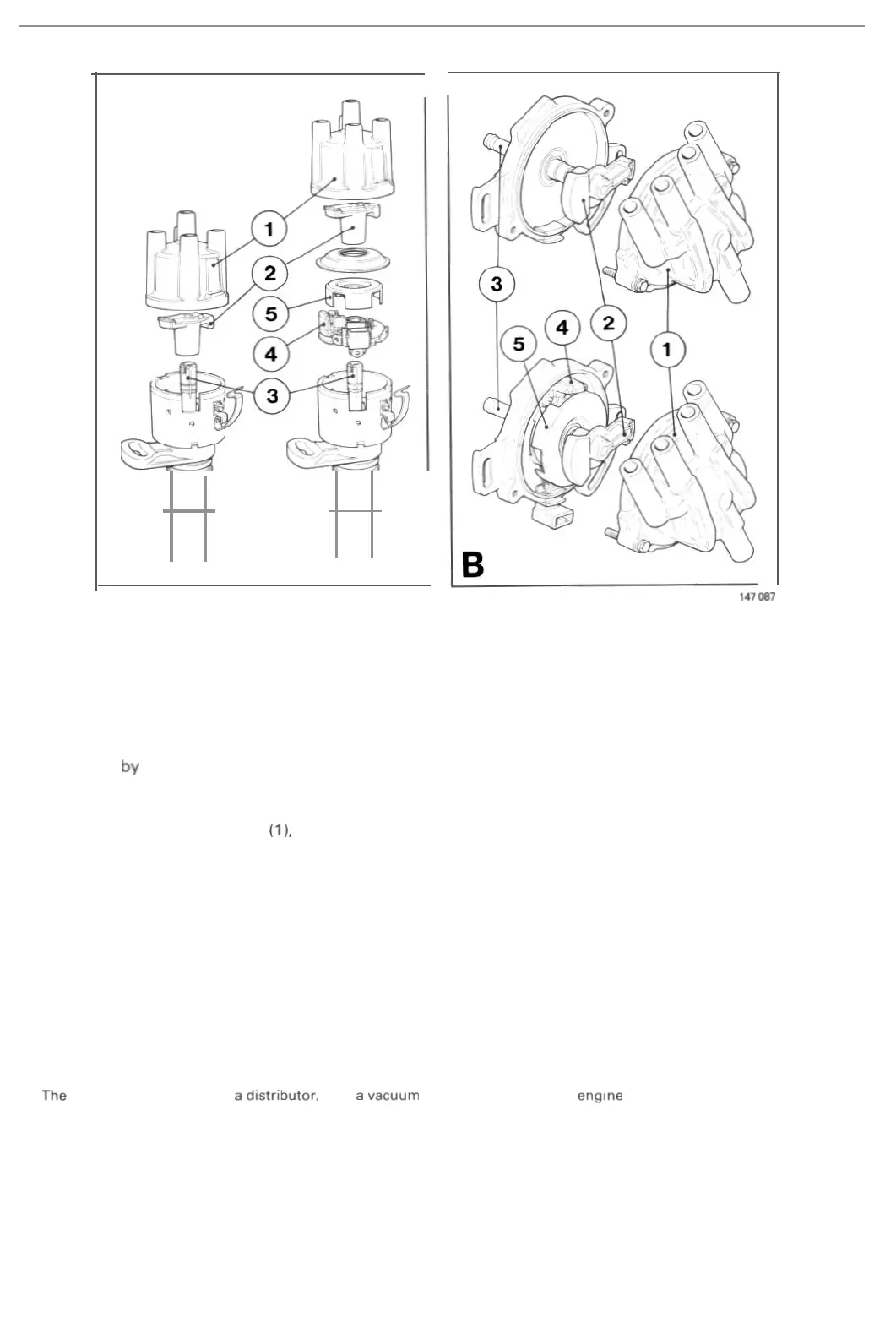 1
2
5
4
3

3
5
4
2
1
B
147 087

by

(1),

The a distributor, a vacuum engine