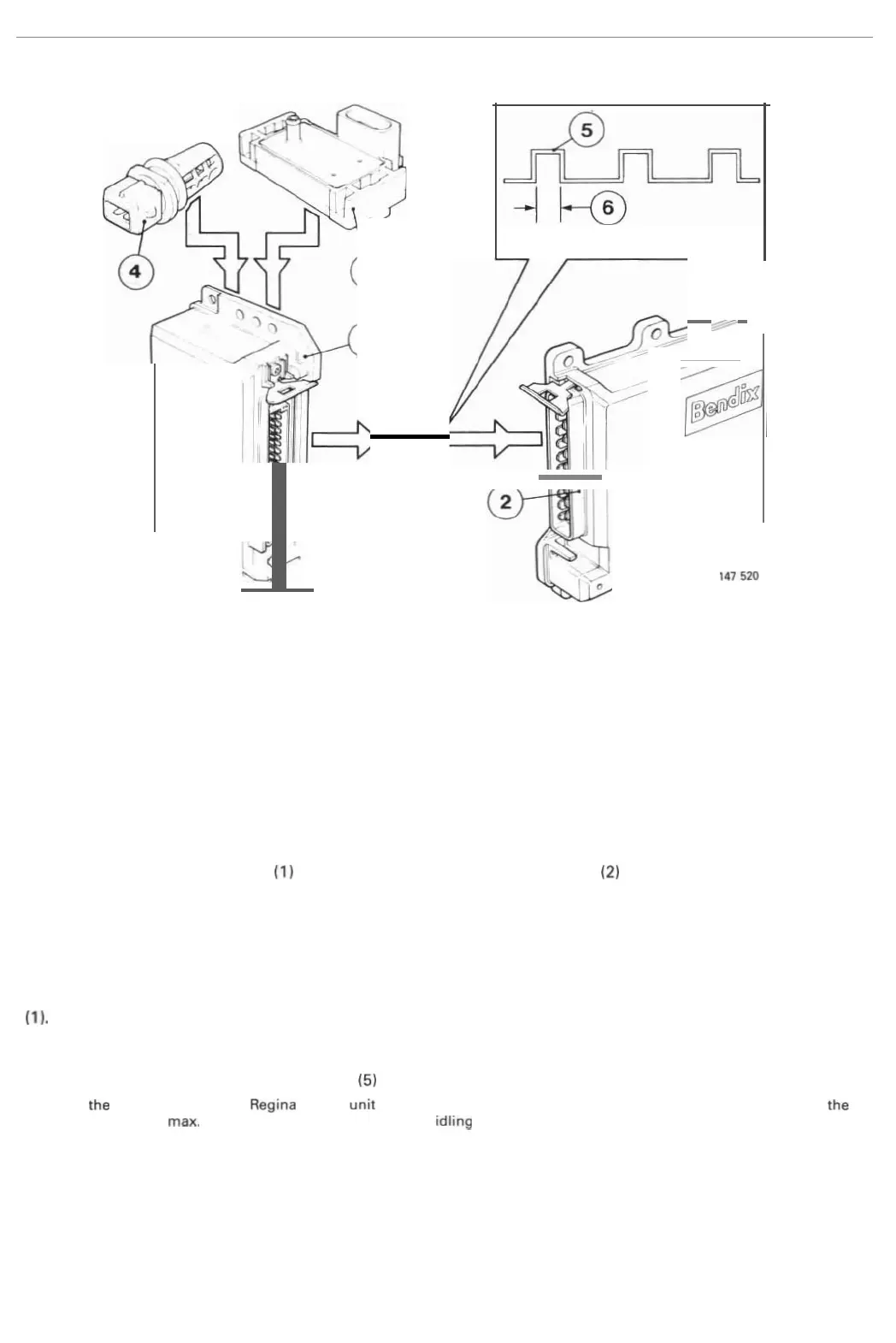 5

6

4

Bendix

2

147 520

(1) (2)

(1).

(5)

the Regina unit the max. idling