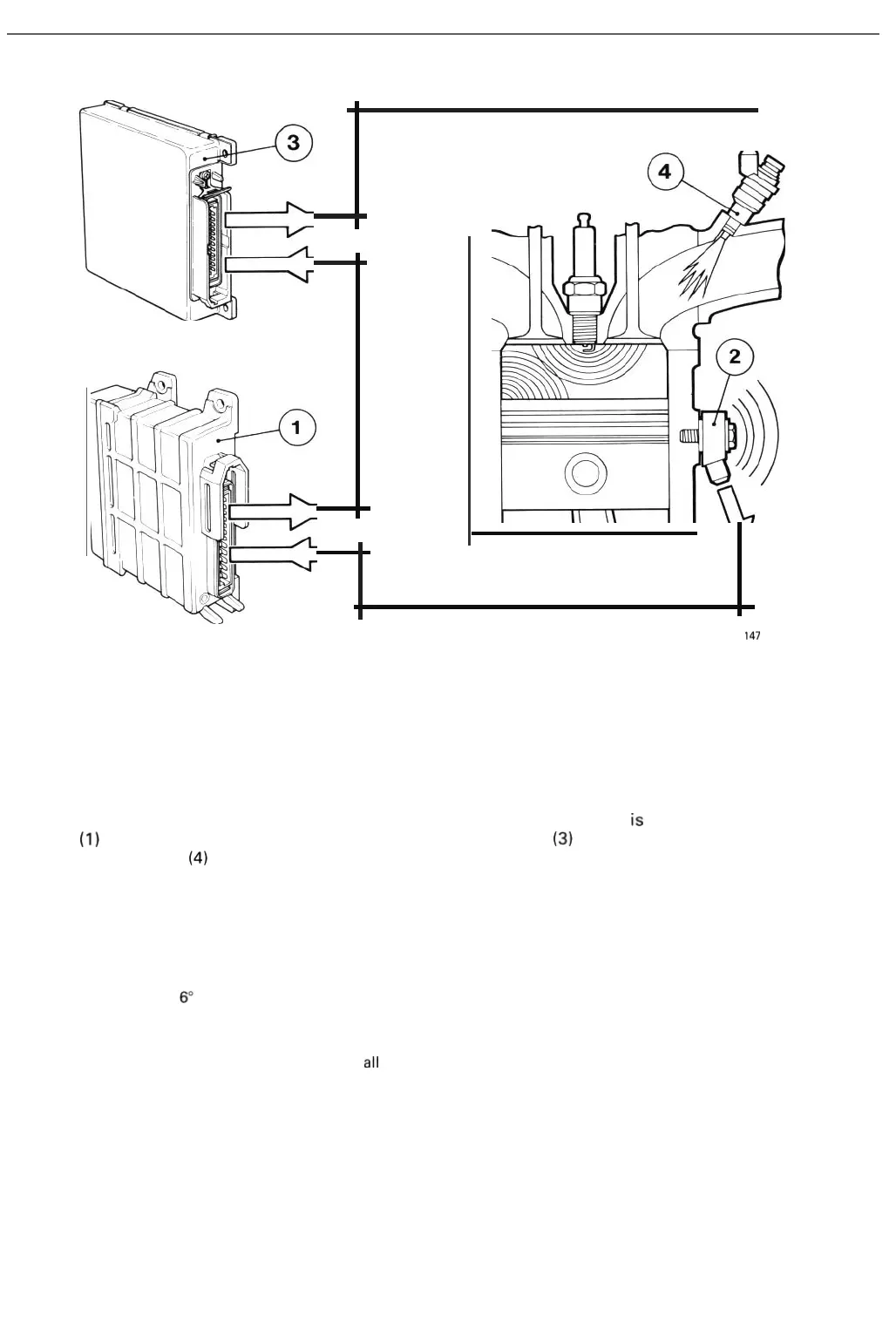 3

4

2

1

147

is

(1)

(3)

(4)

6°

all