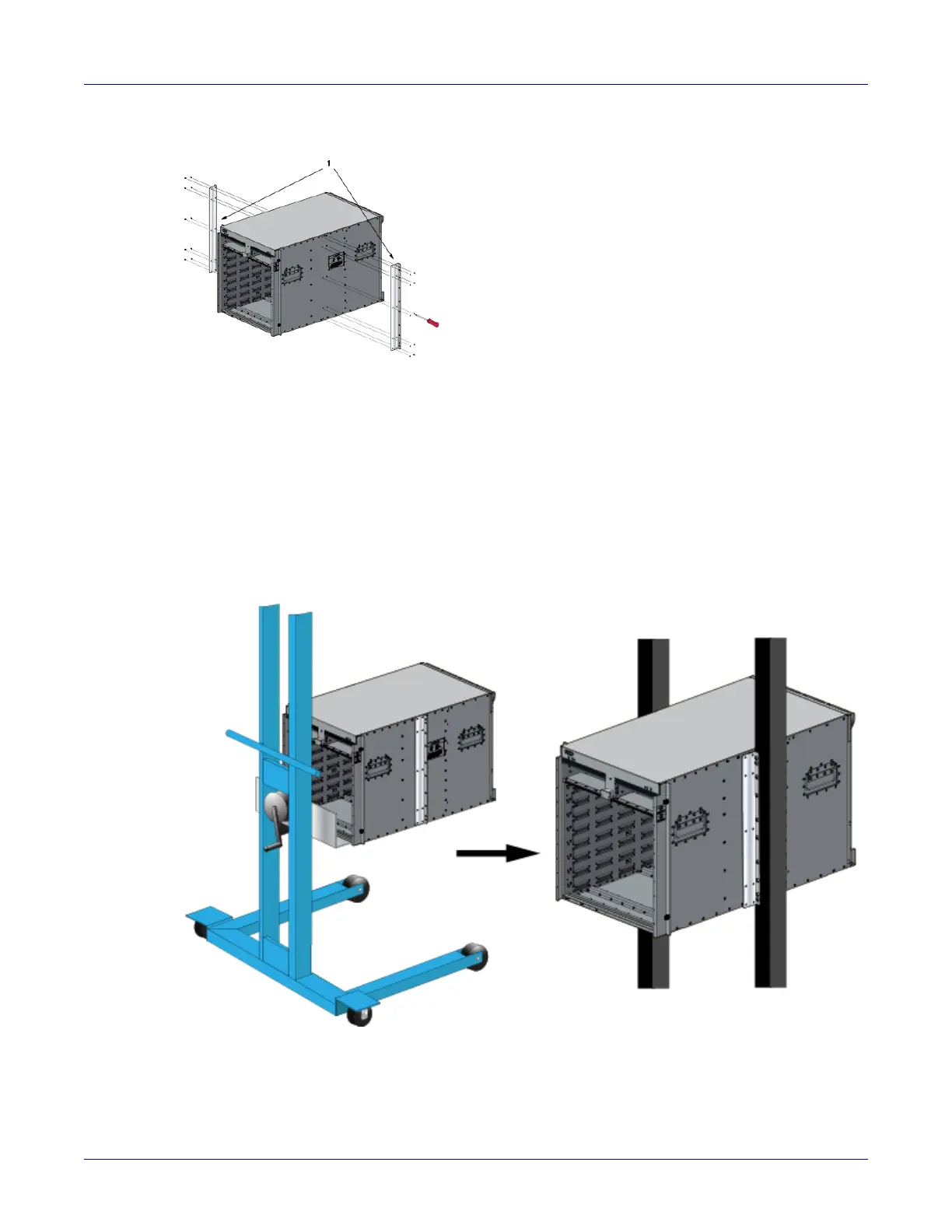 1