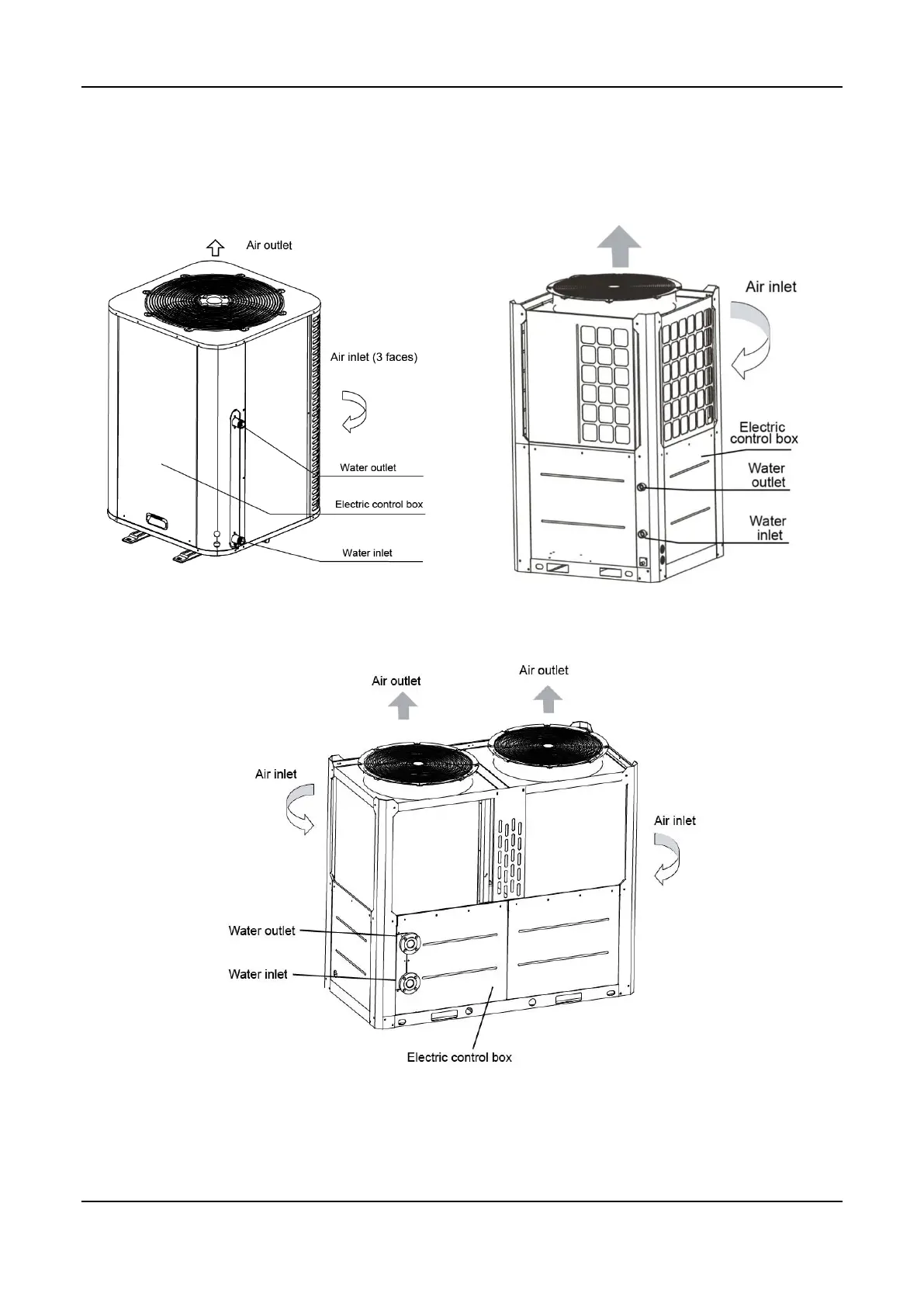 Air outlet

Air inlet (3 faces)

Water outlet

Electric control box

Water inlet

Air inlet

Electric control box

Water outlet

Water inlet

Air outlet

Air outlet

Air inlet

Air inlet

Water outlet

Water inlet

Electric control box