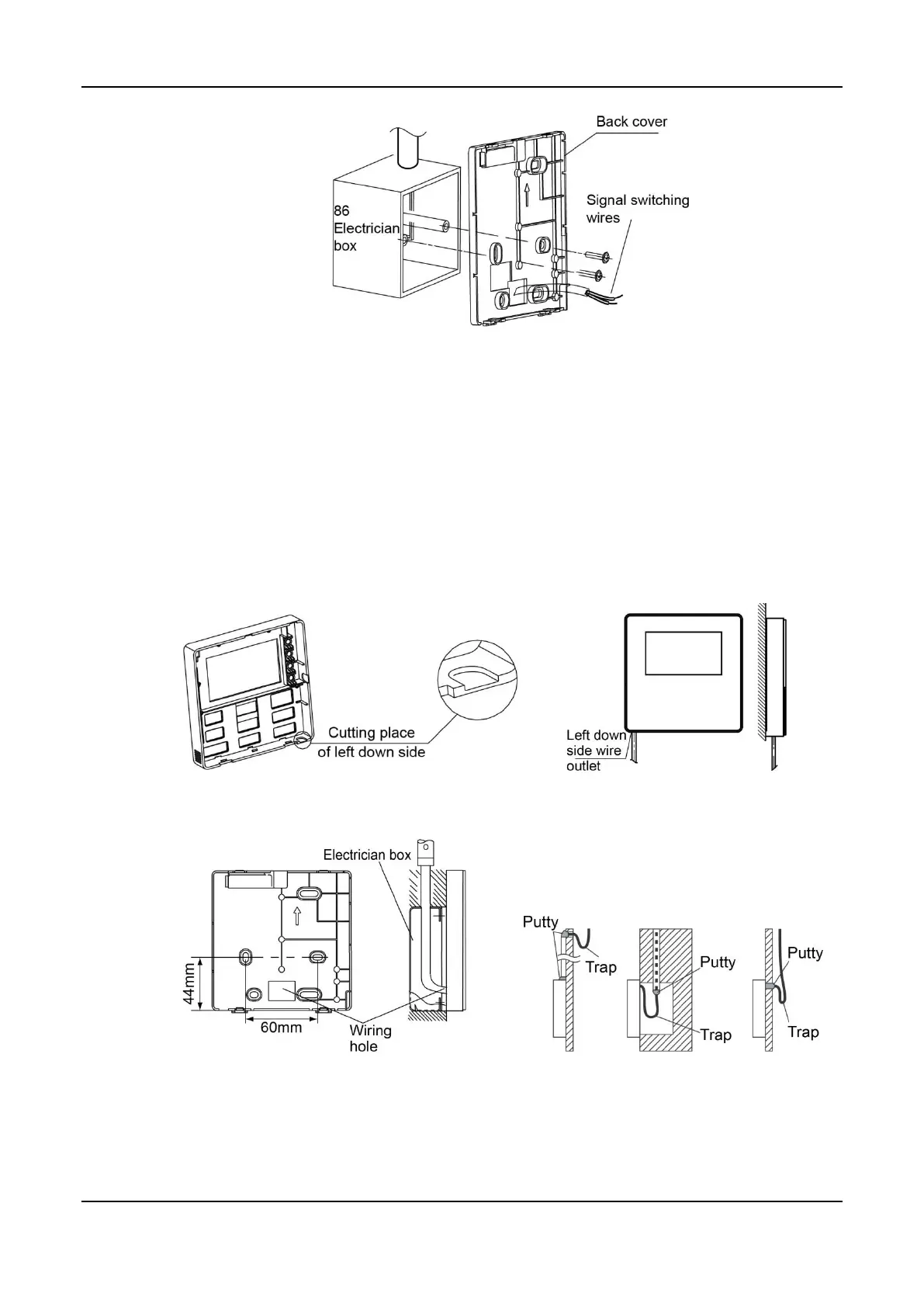 Back cover

86 Electrician box

Signal switching wires

Cutting place of left down side

Left down side wire outlet

Electrician box

44mm

60mm

Wiring hole

Putty

Trap

Putty

Trap

Putty

Trap