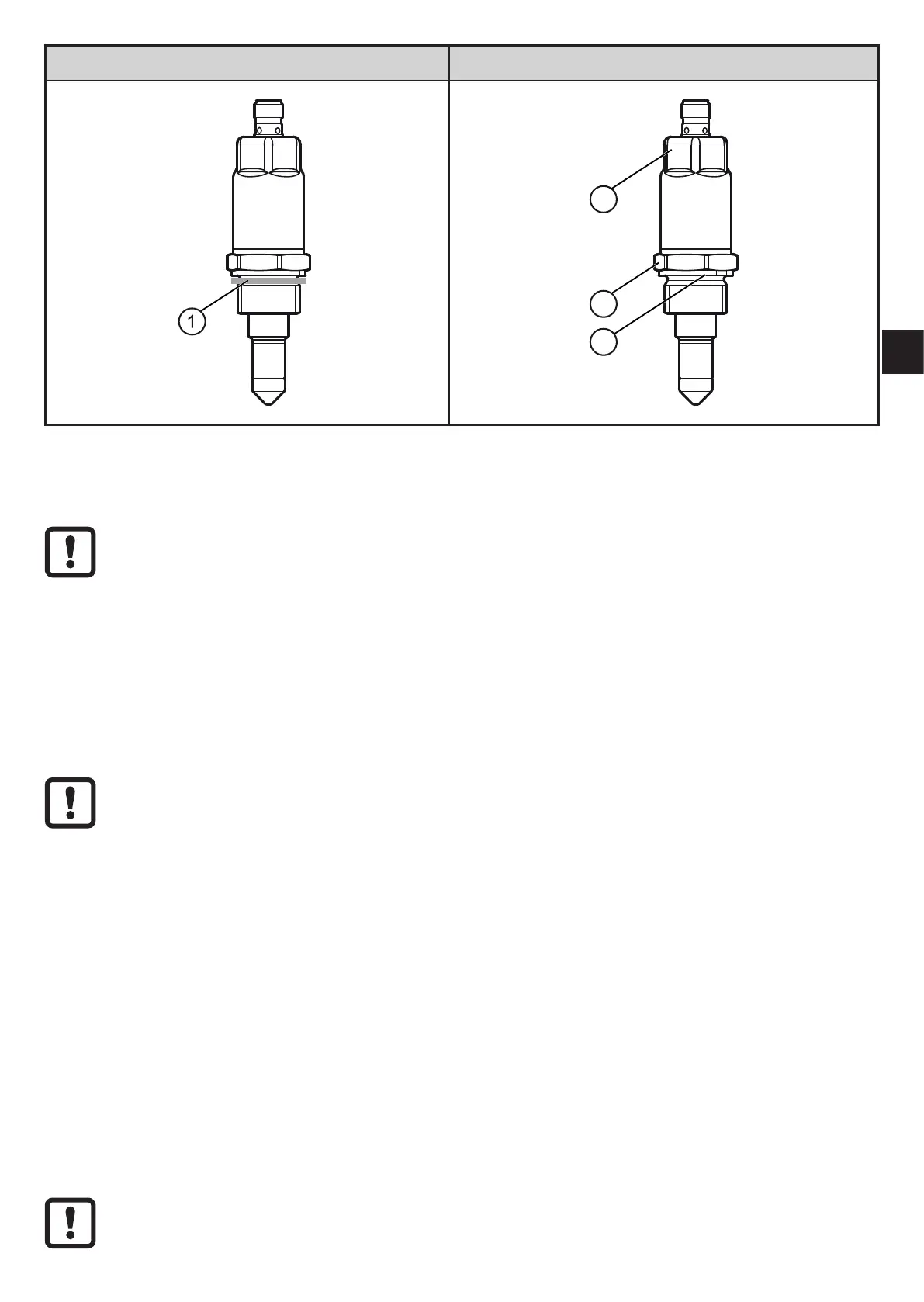 1