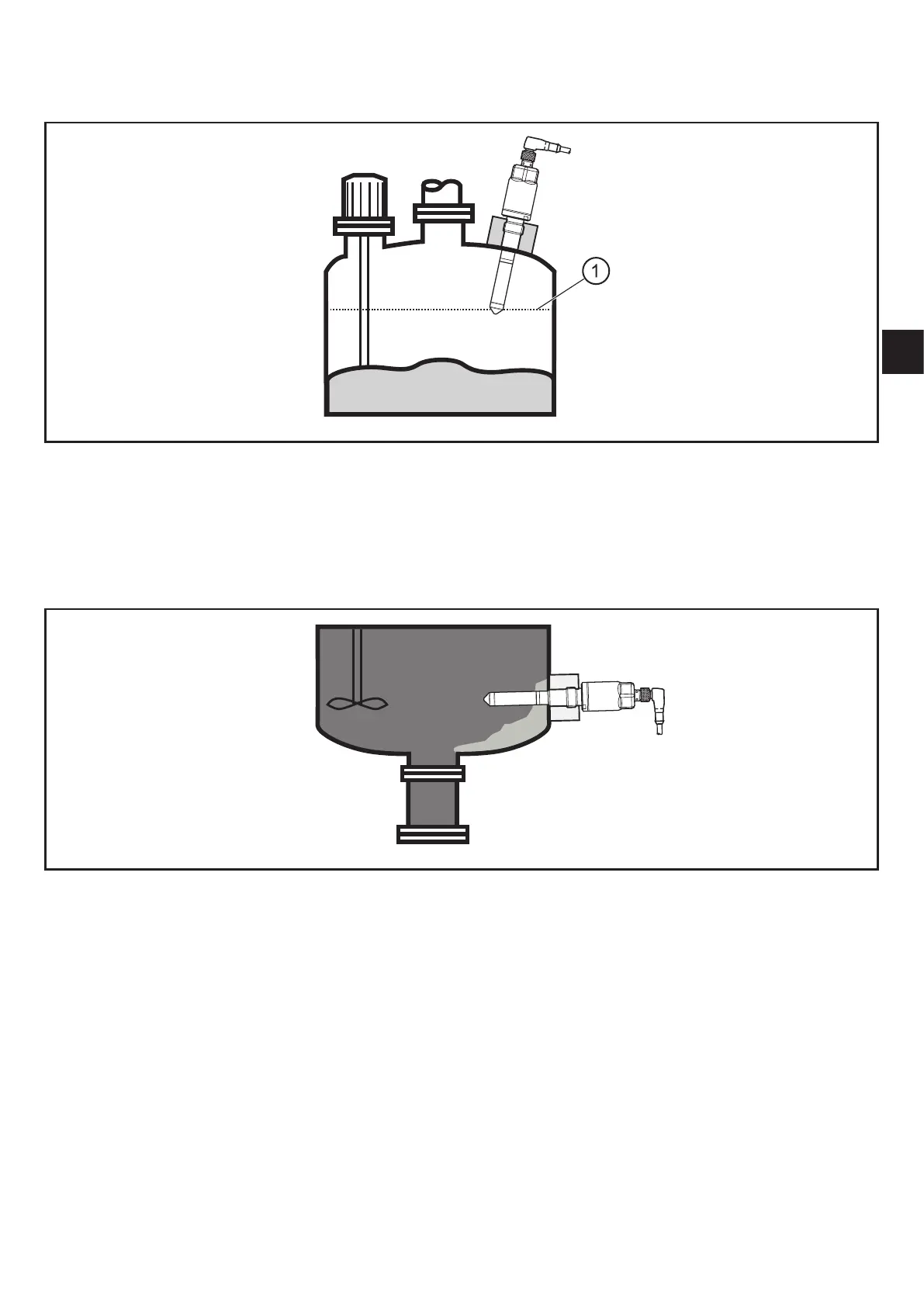 1