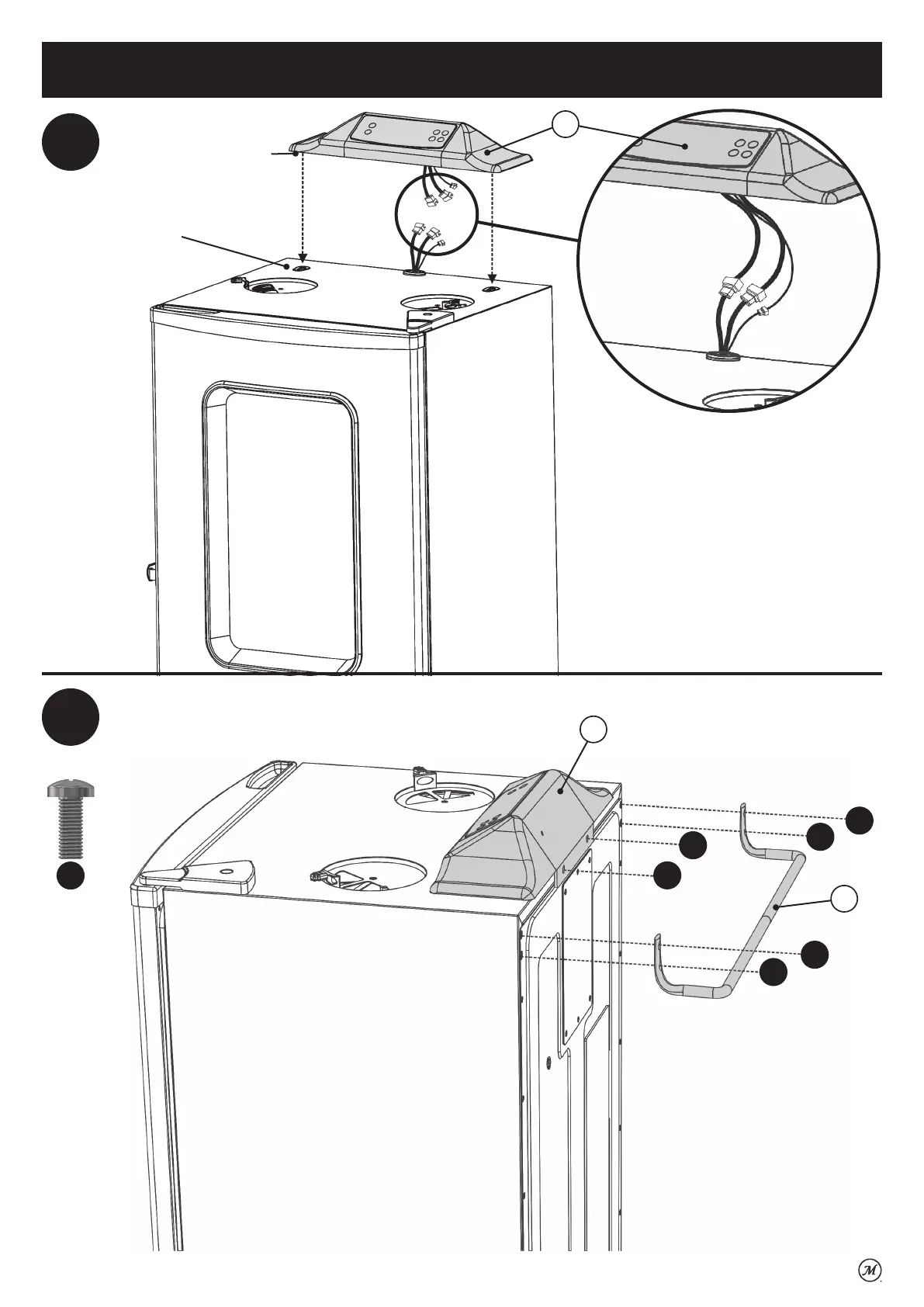 M