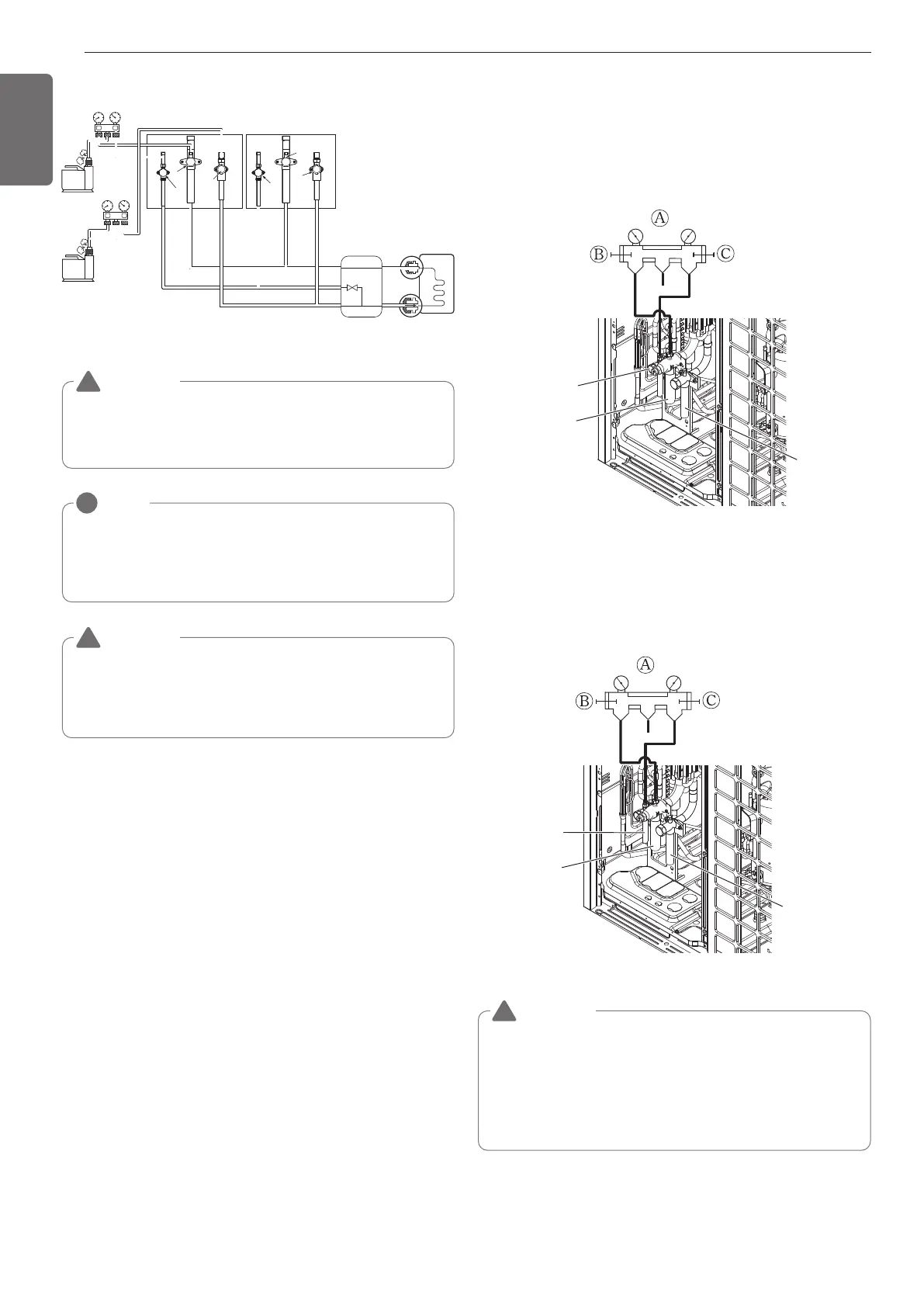 A

B

C

A

B

C