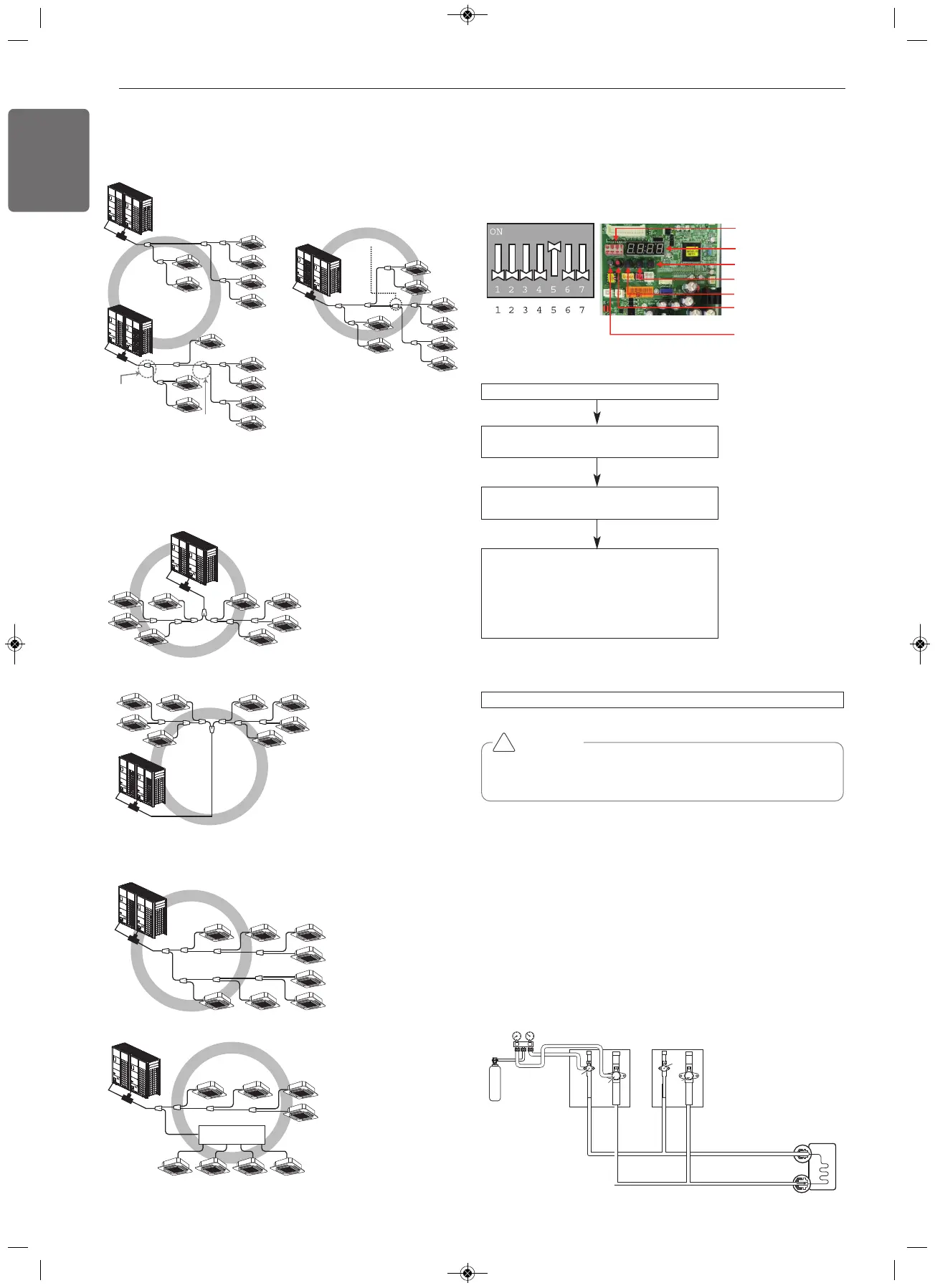 ON

1 2 3 4 5 6 7

1 2 3 4 5 6 7