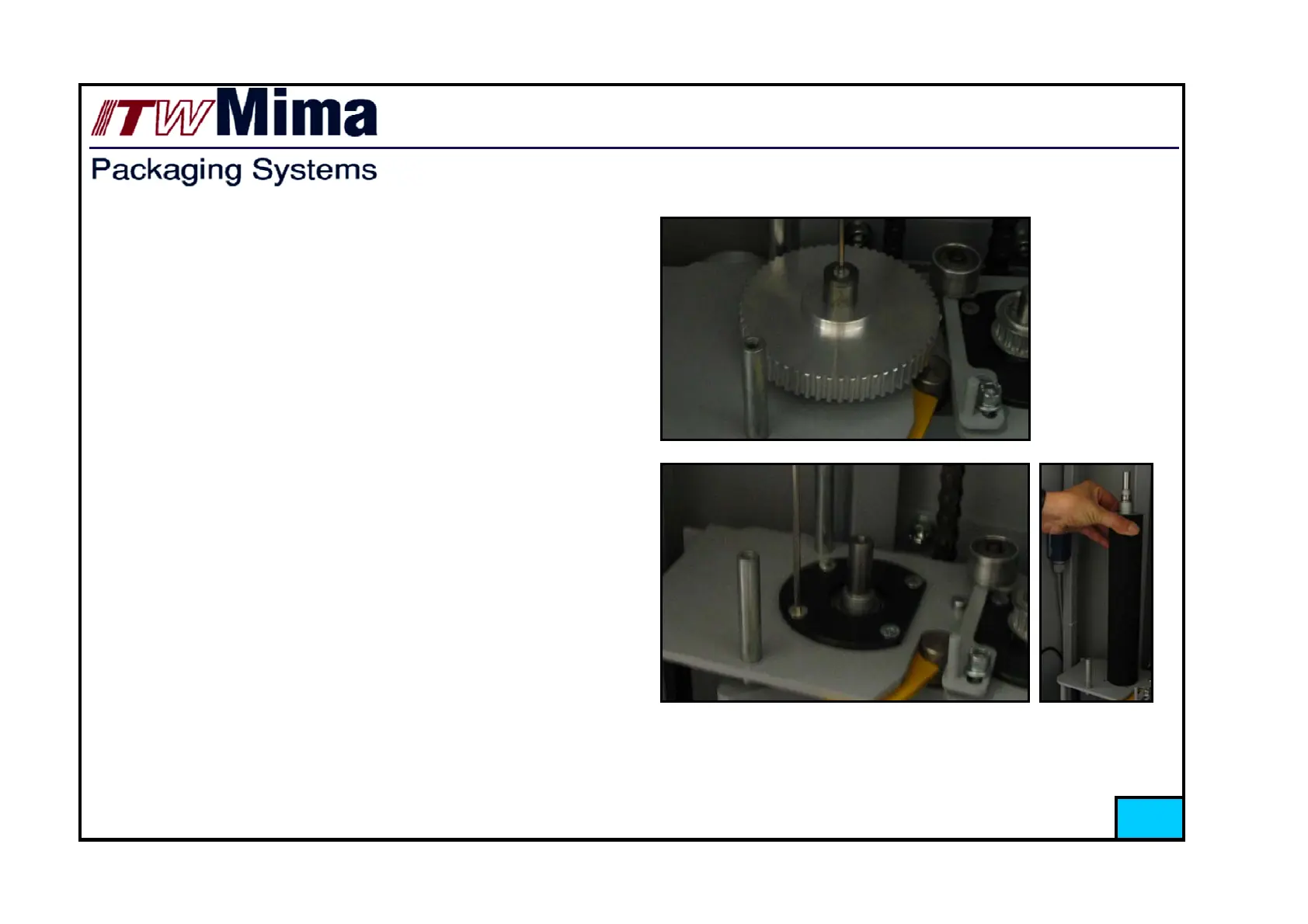 ITW Mima

Packaging Systems