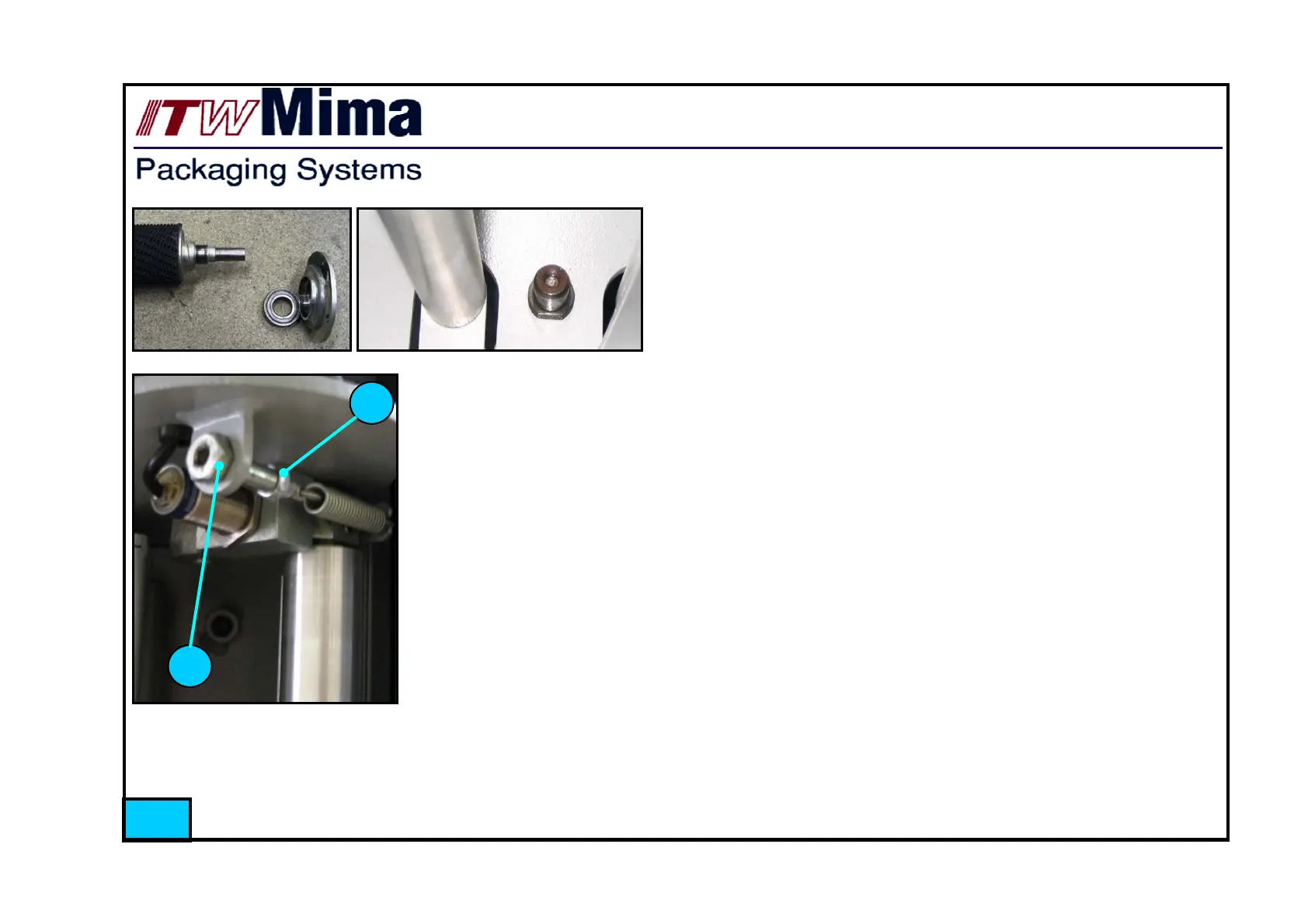 ITW Mima

Packaging Systems