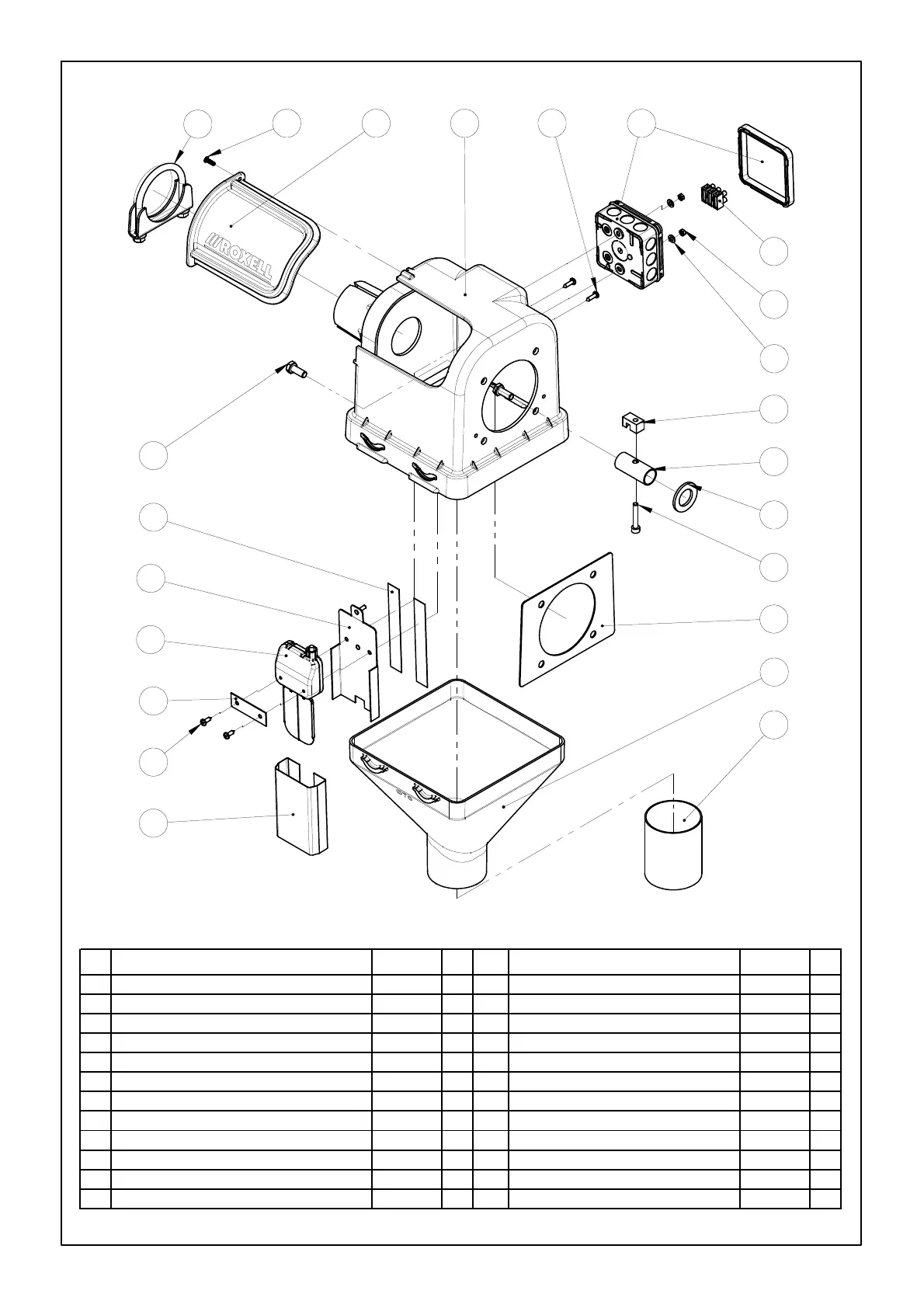 ROXELL