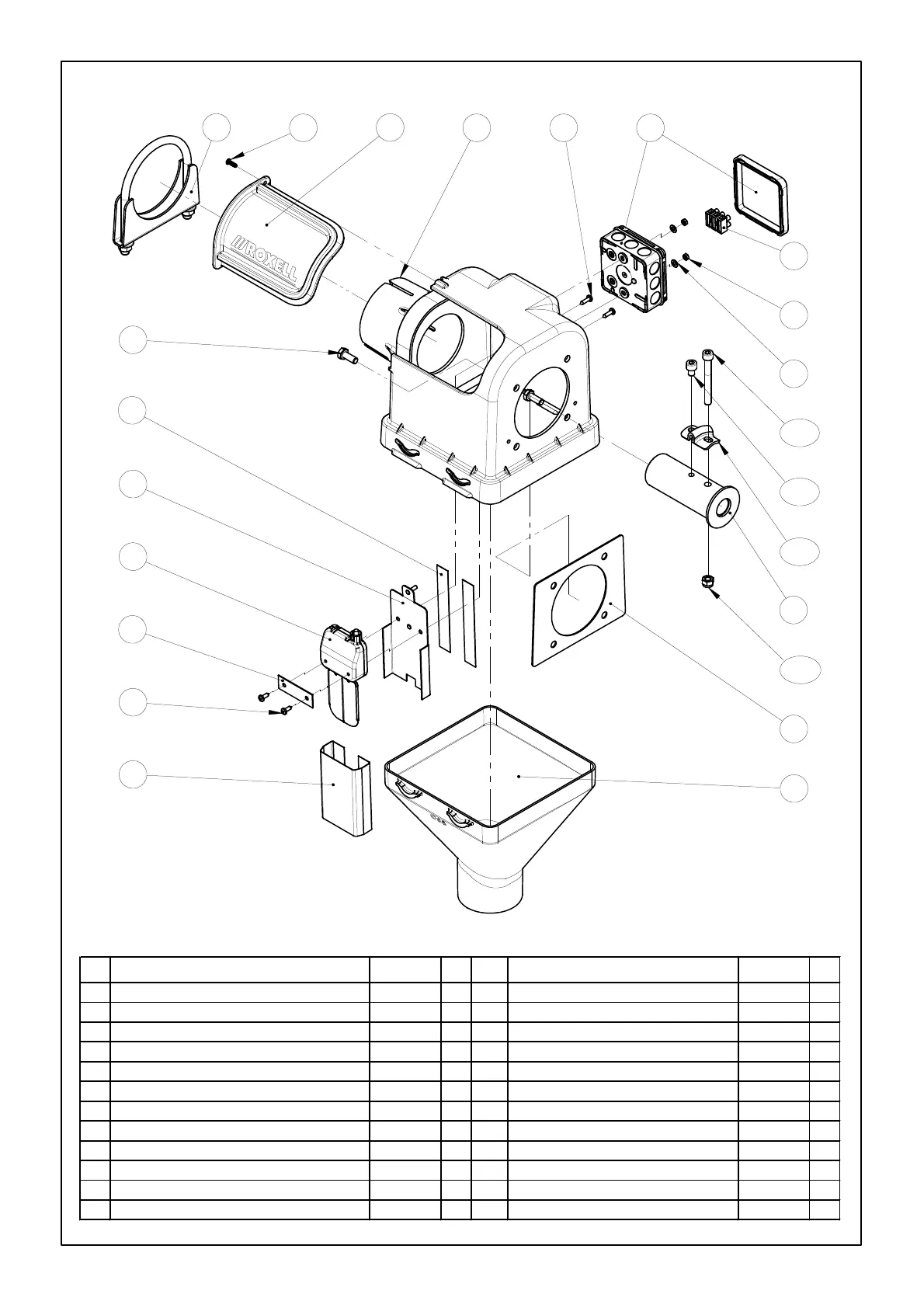 ROXELL