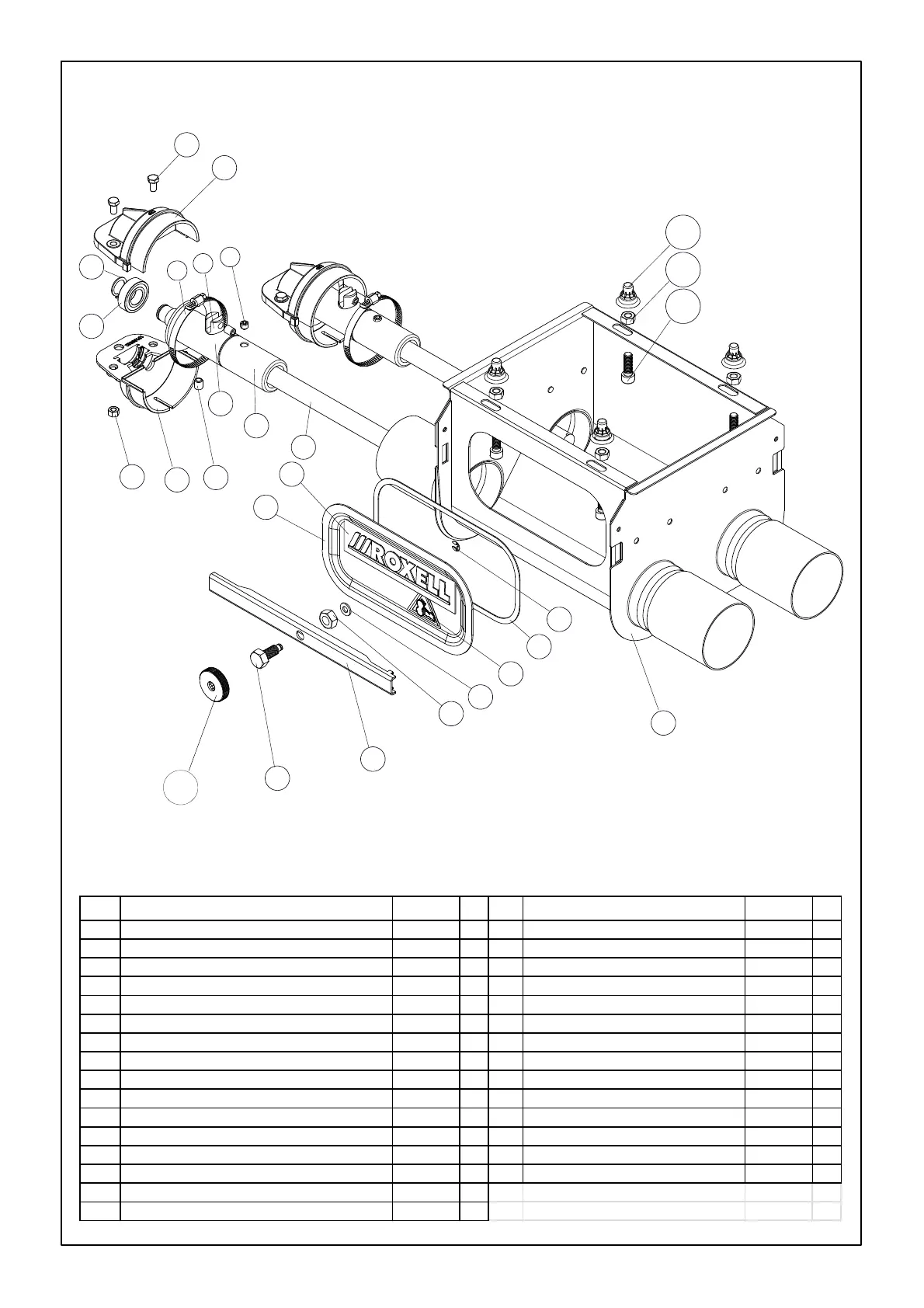 ROXELL