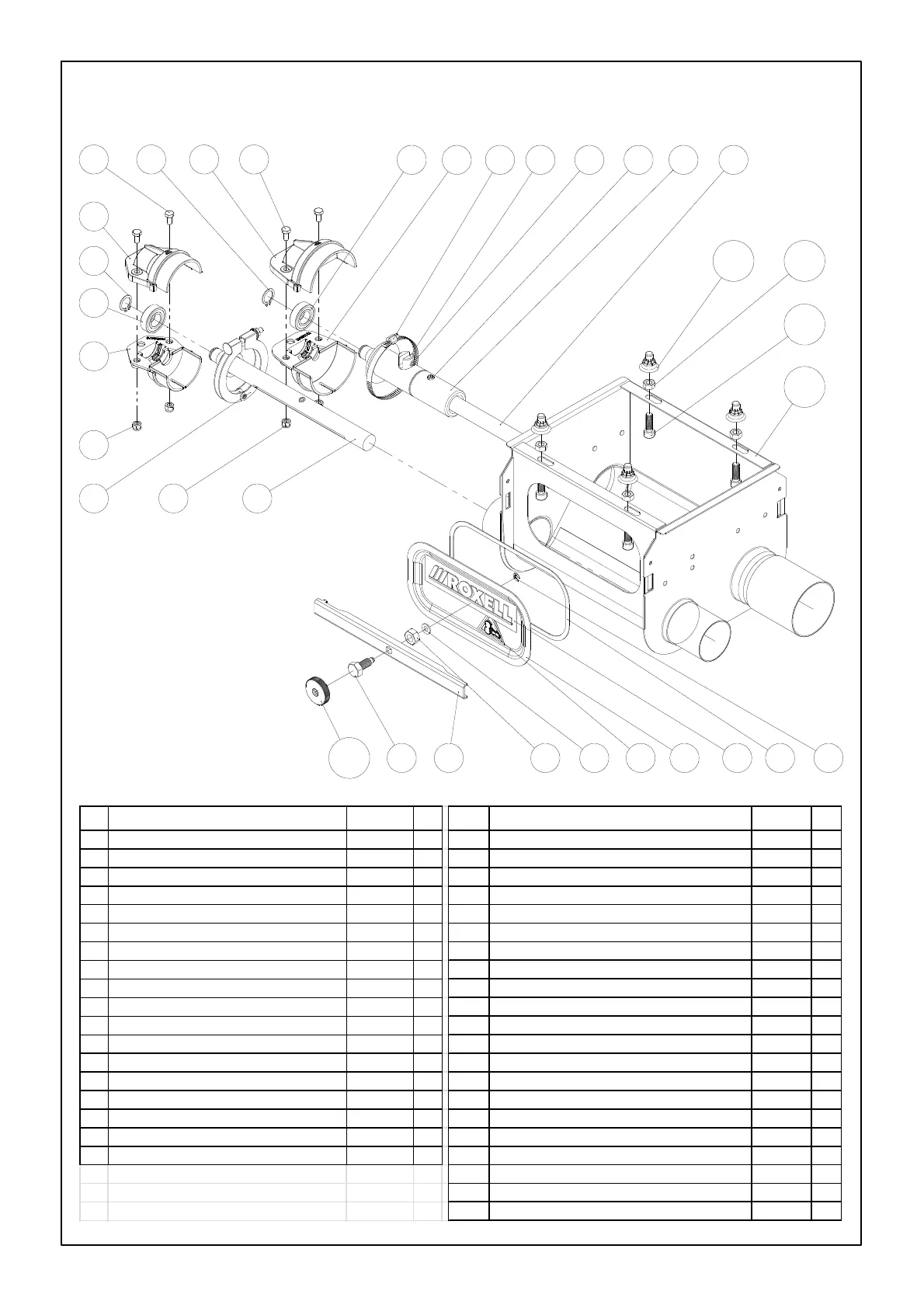 ROXELL