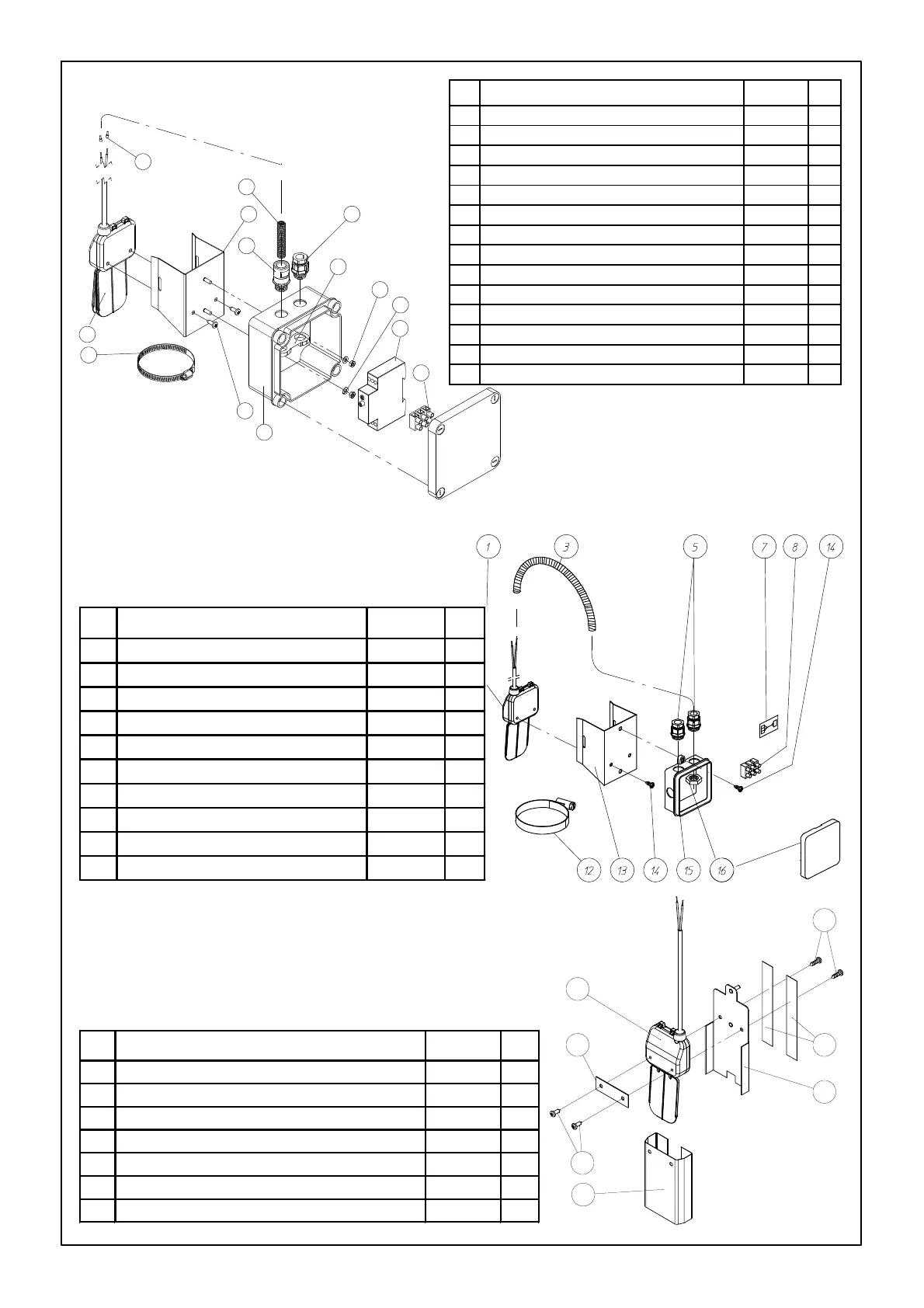 1
3
5
7
8
14
12
13
14
15
16