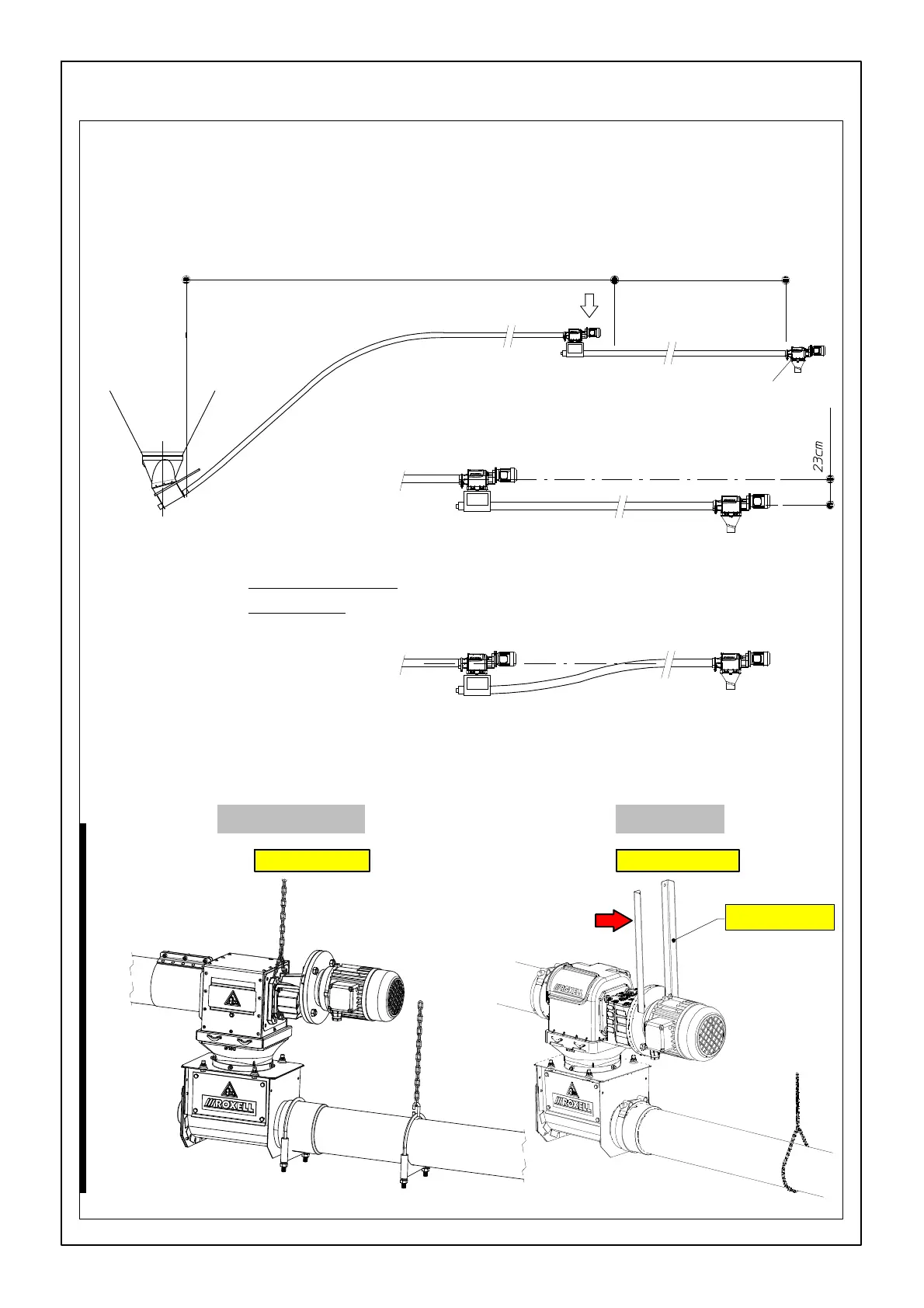 23cm

ROXELL

ROXELL

ROXELL