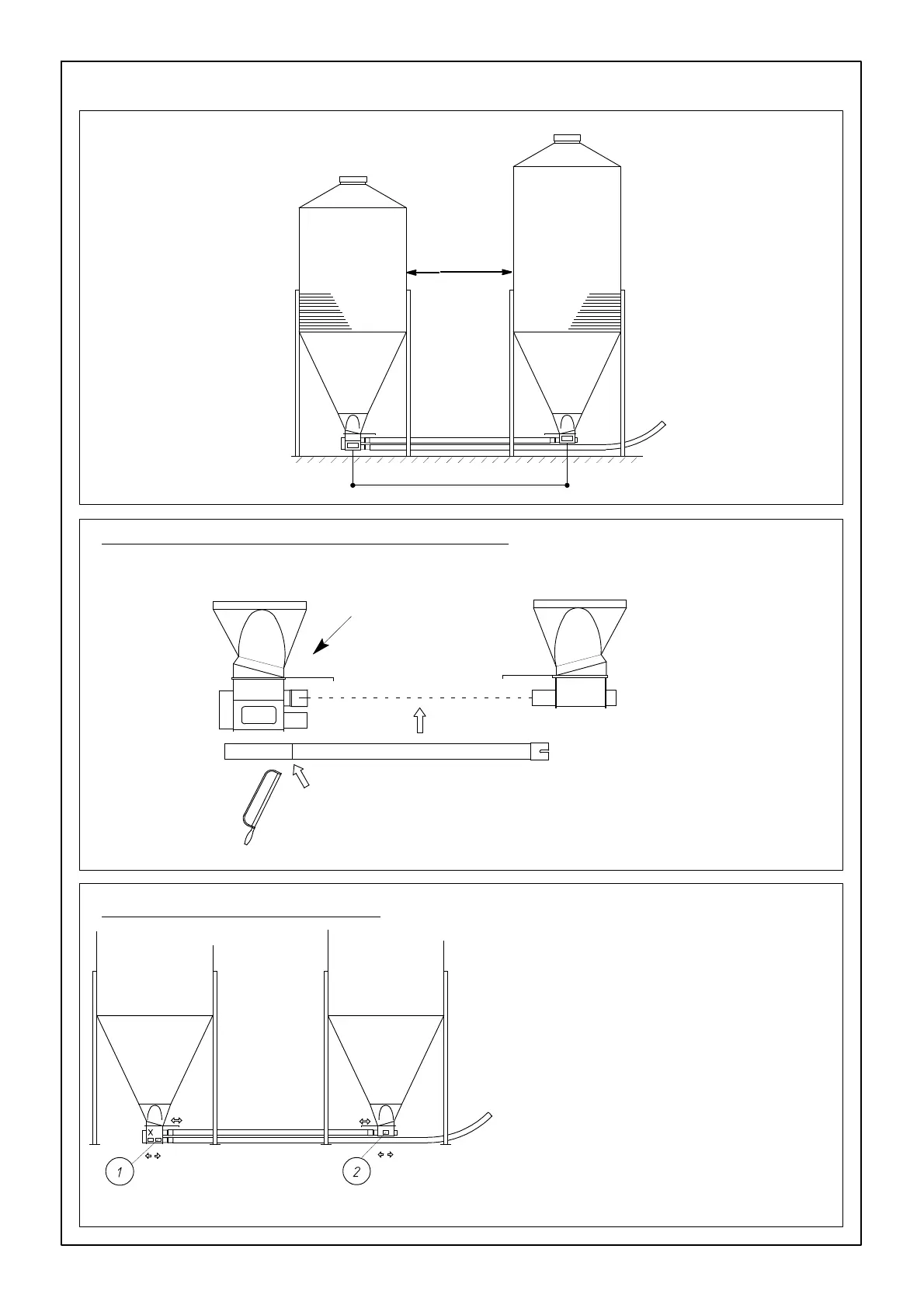 1

2