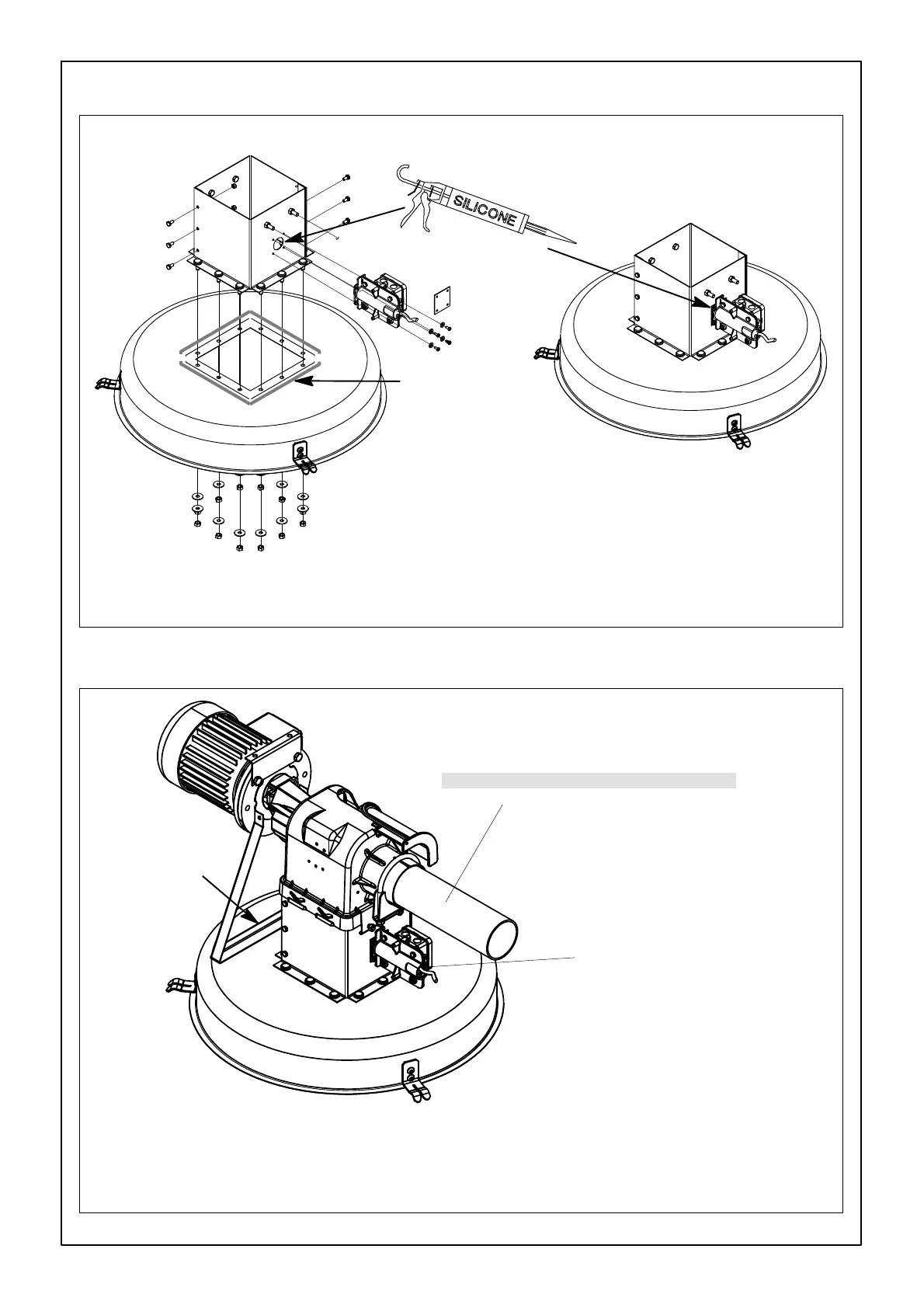 SILICONE