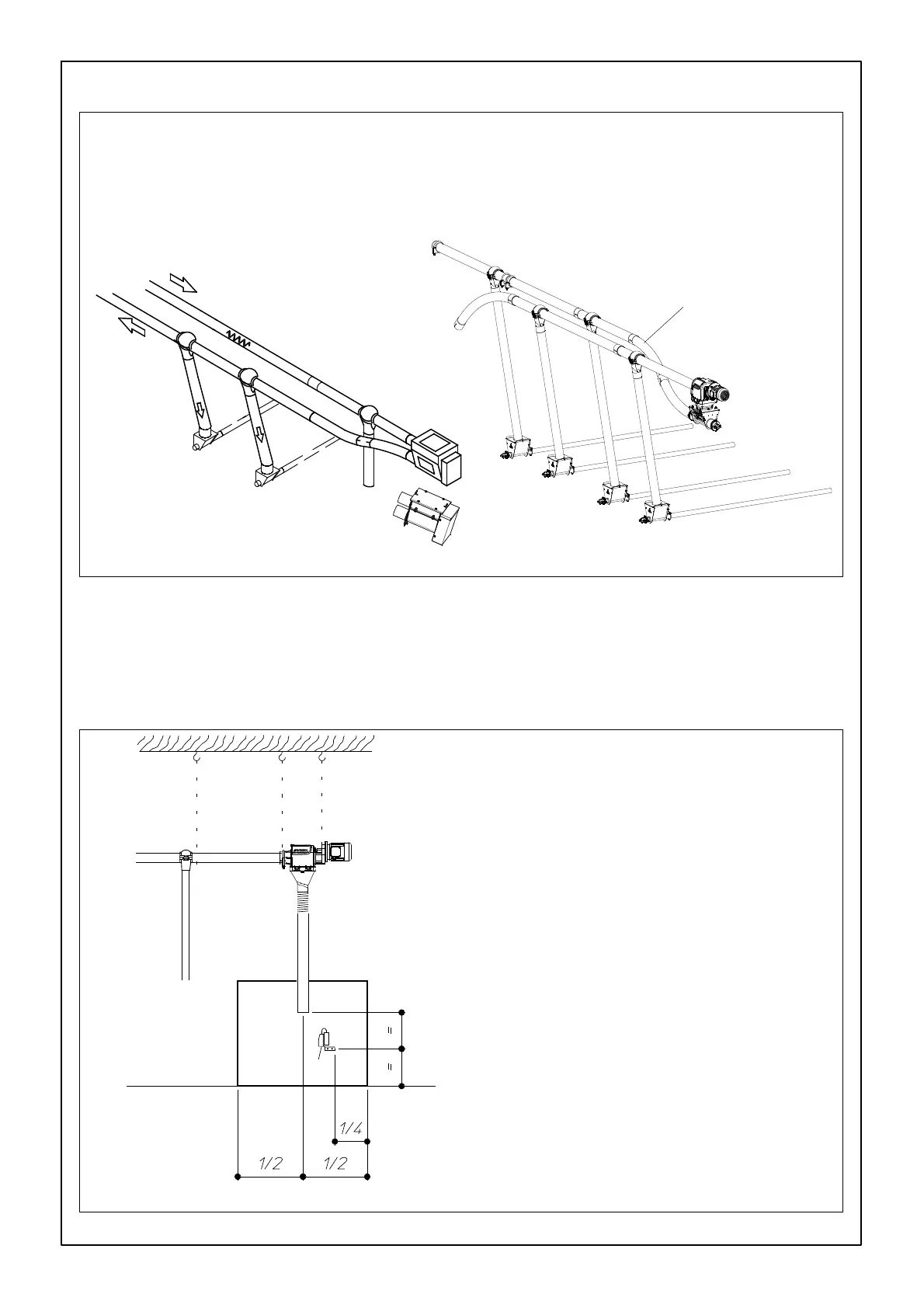 =
=
1/4
1/2
1/2