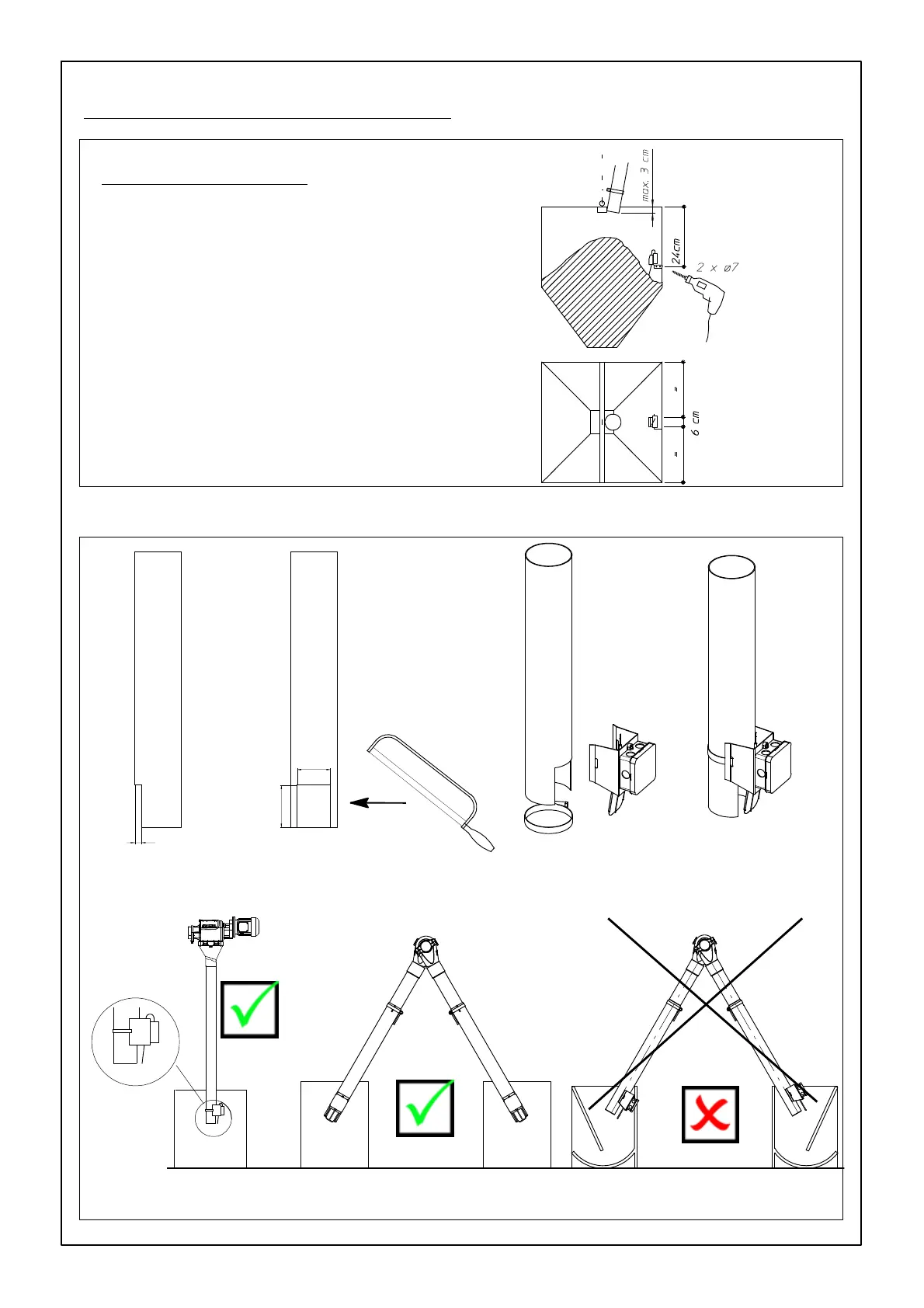 max. 3 cm

24cm

2 x ø7

=

6 cm

=