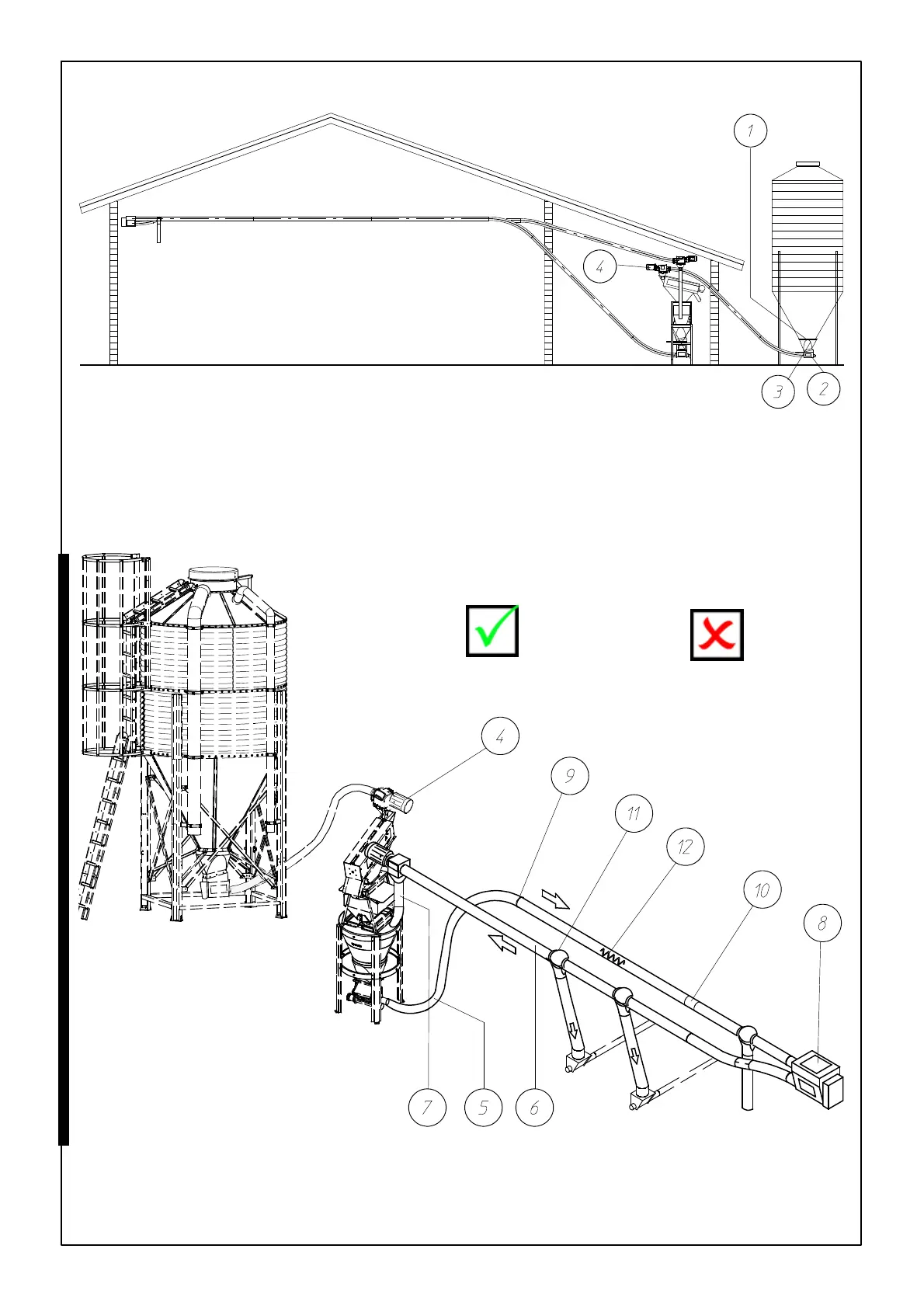 1

4

3

2

4

9

11

12

10

8

7

5

6