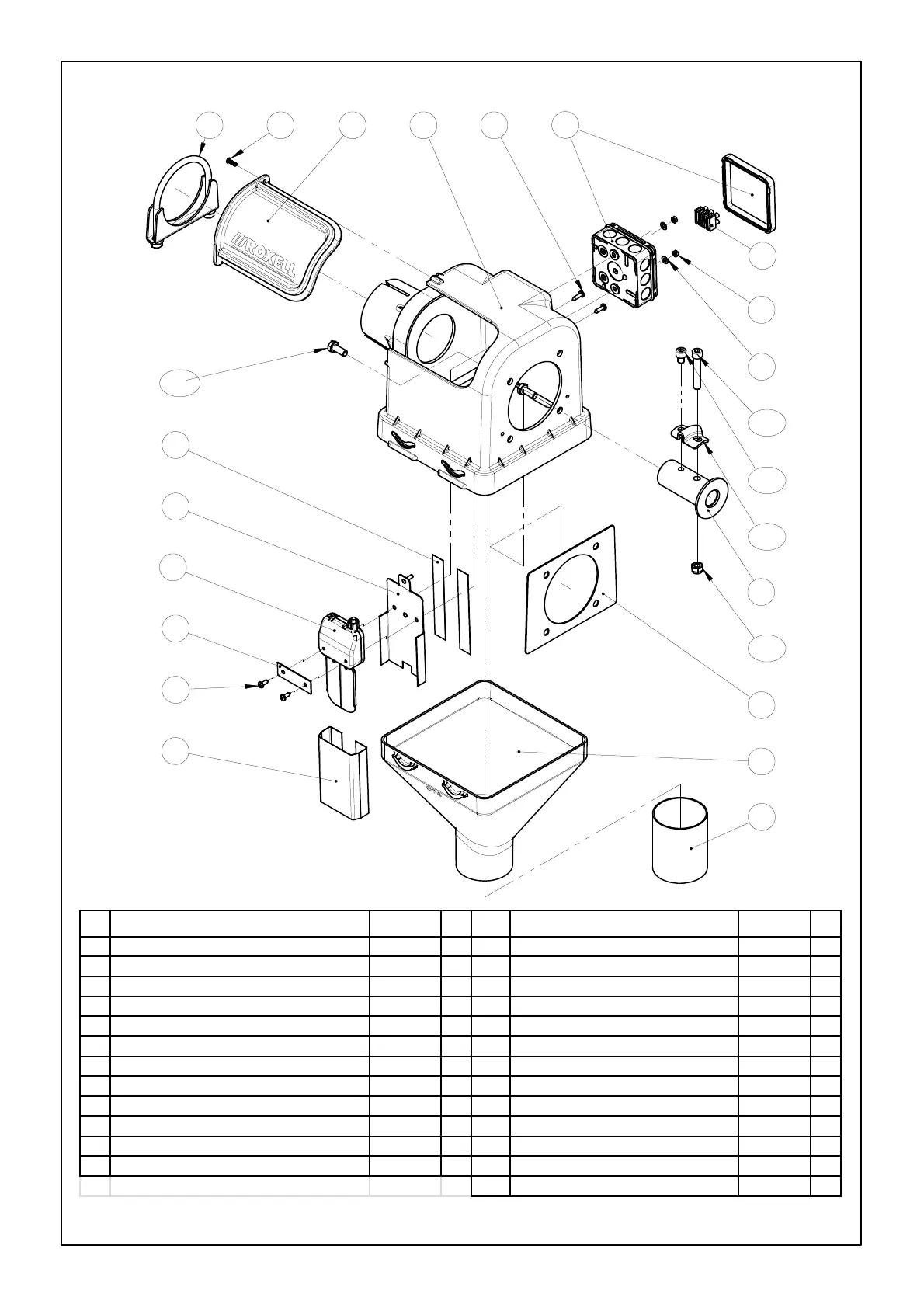 ROXELL