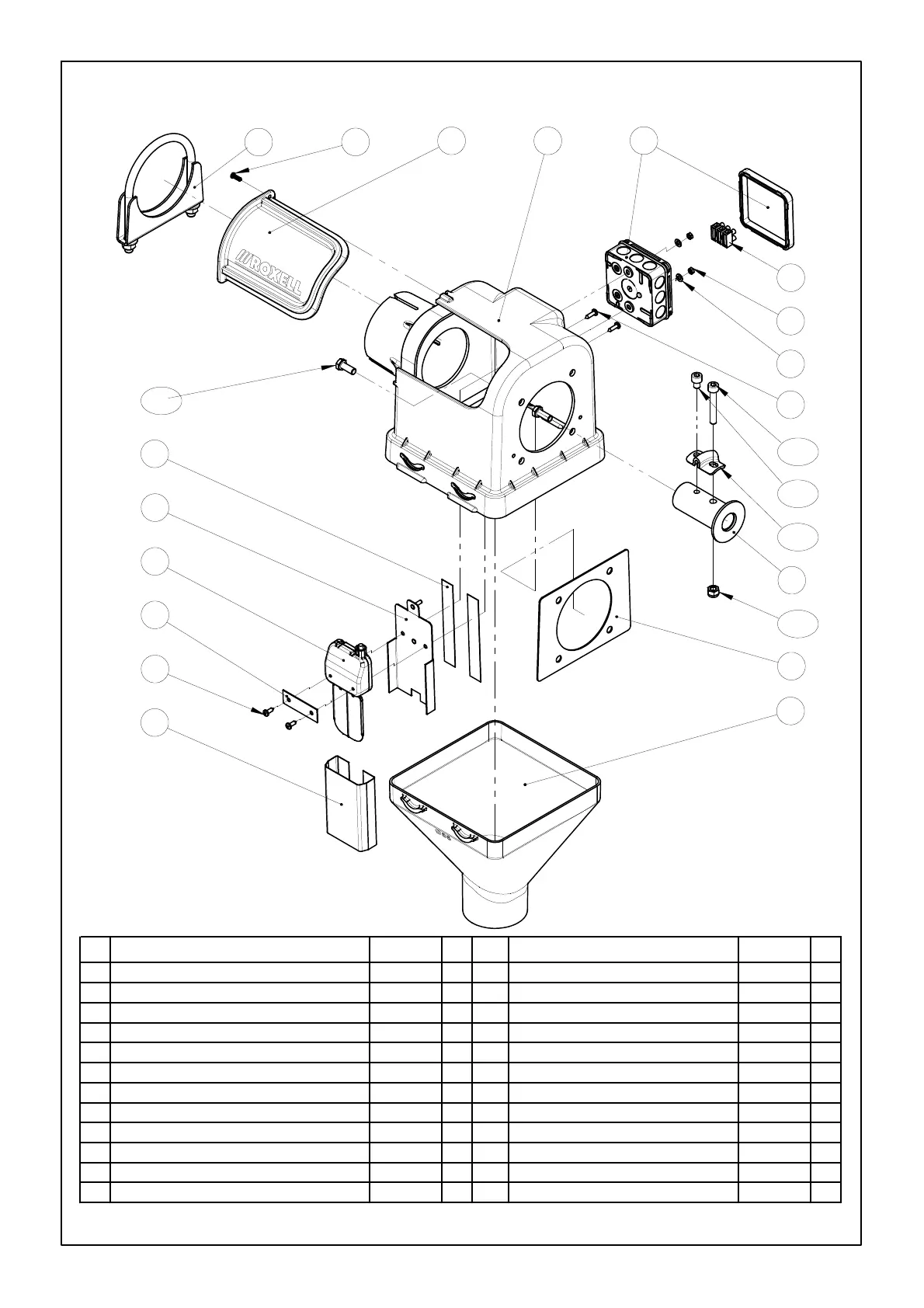 ROXELL