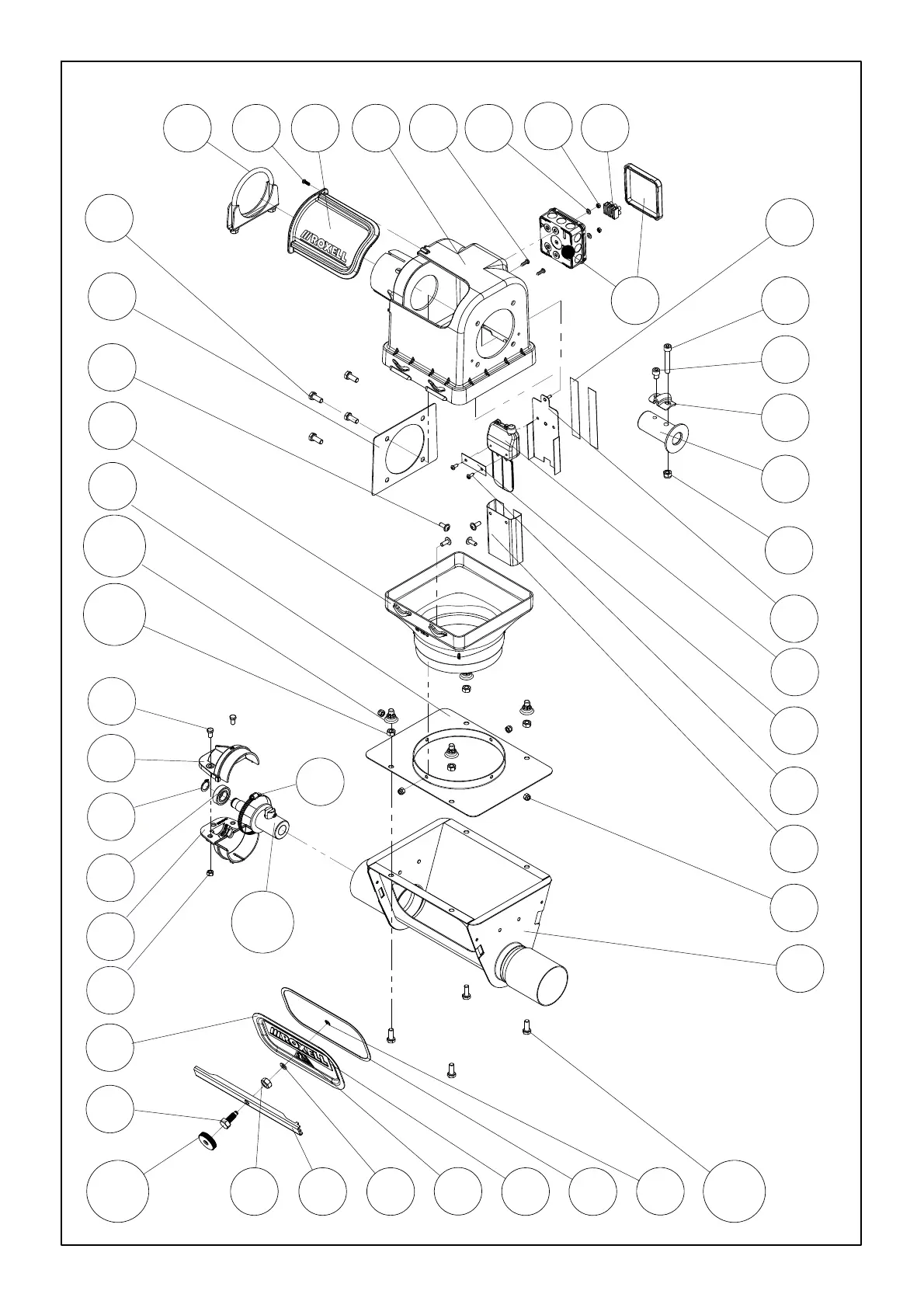 ROXELL

ROXELL