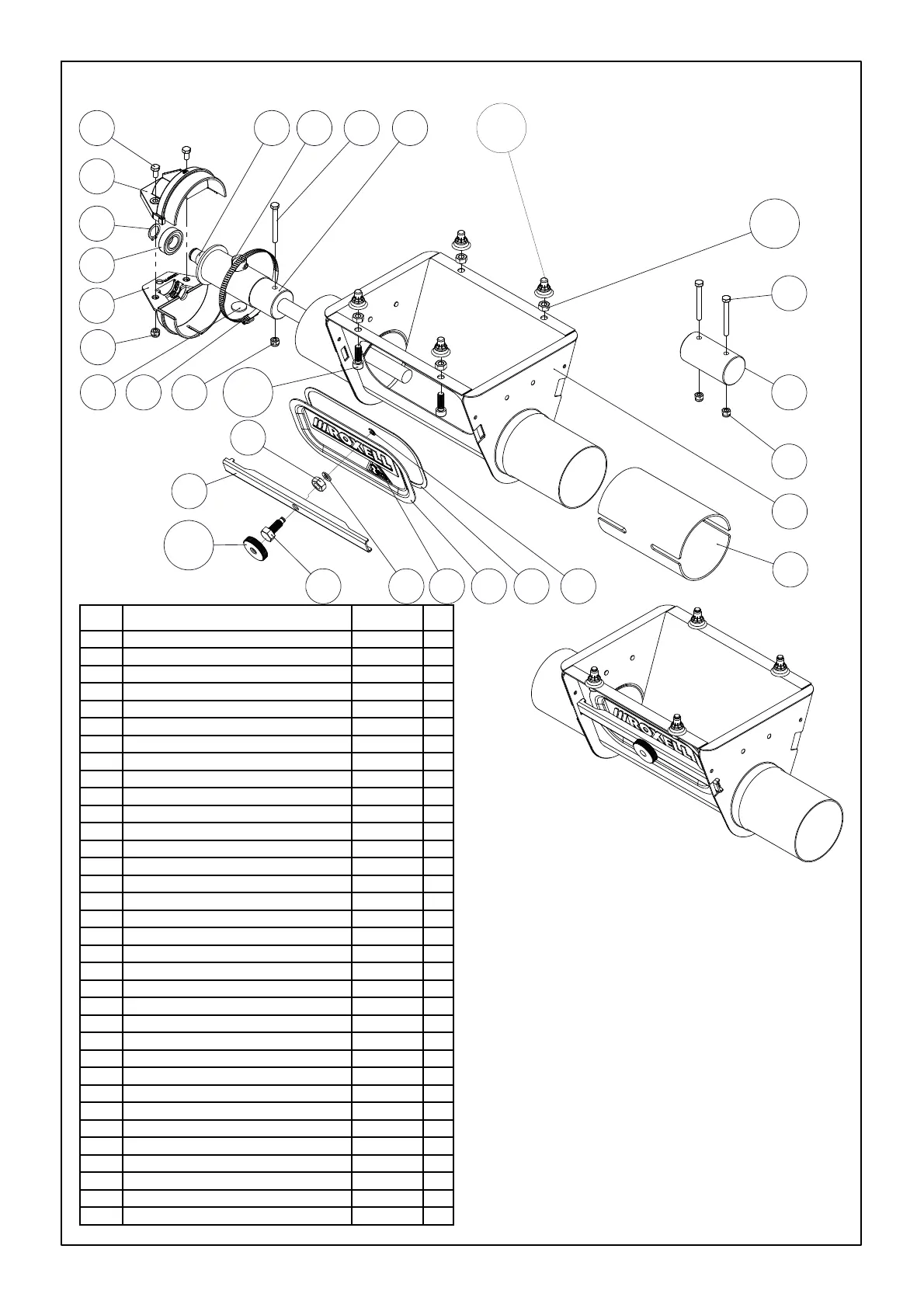 ROXELL

ROXELL