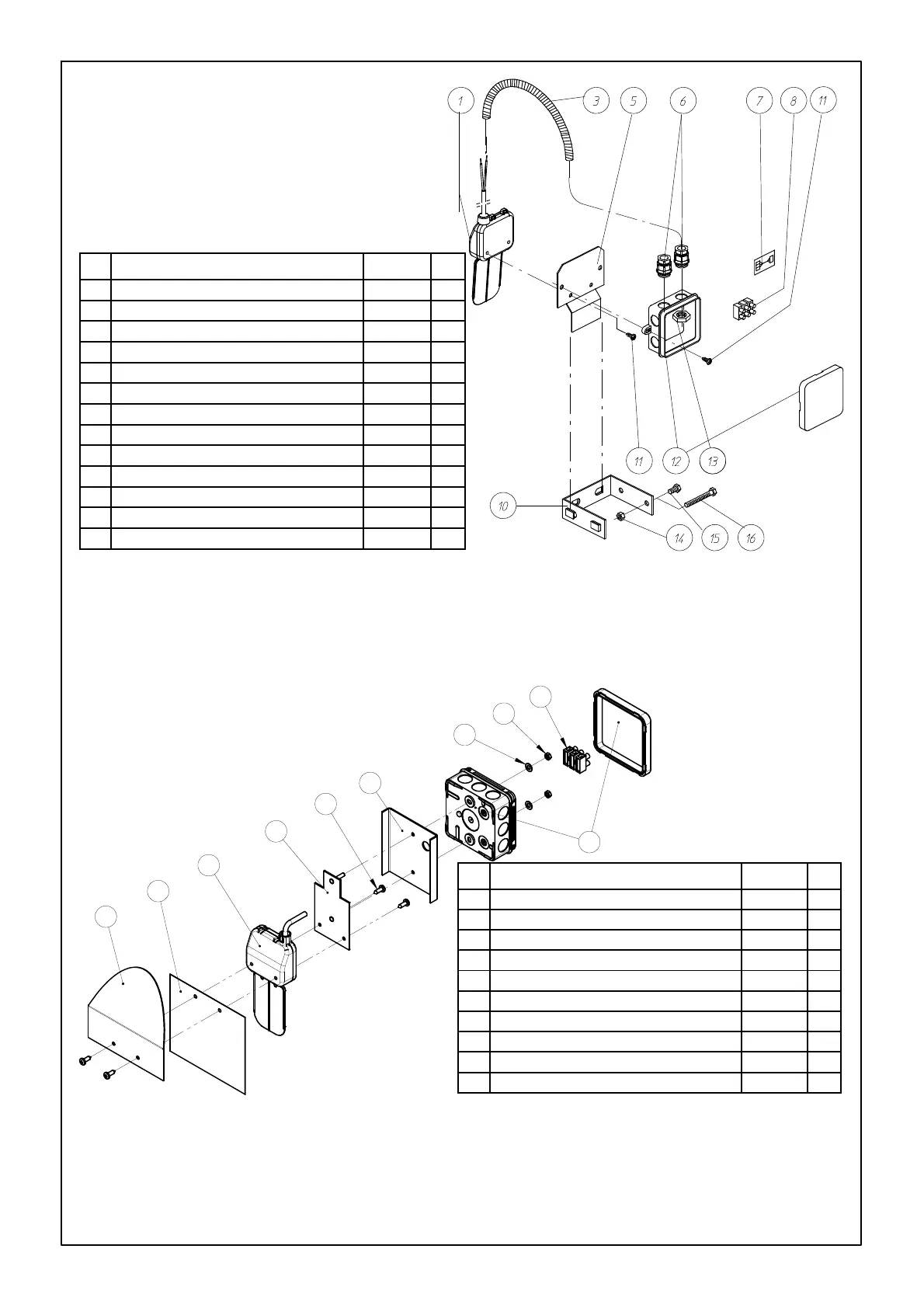 1
3
5
6
7
8
11
11
12
13
10
14
15
16