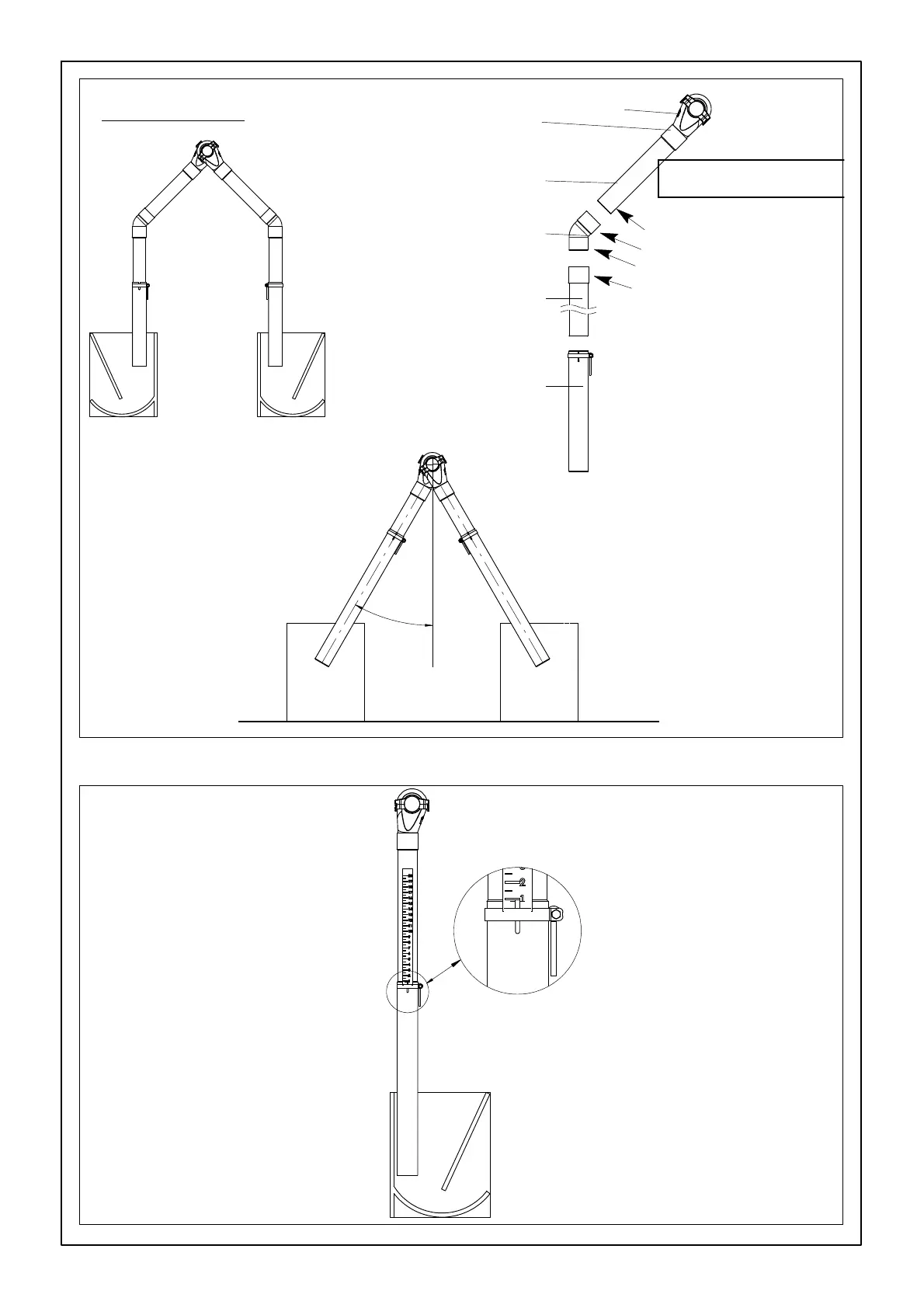 2
1