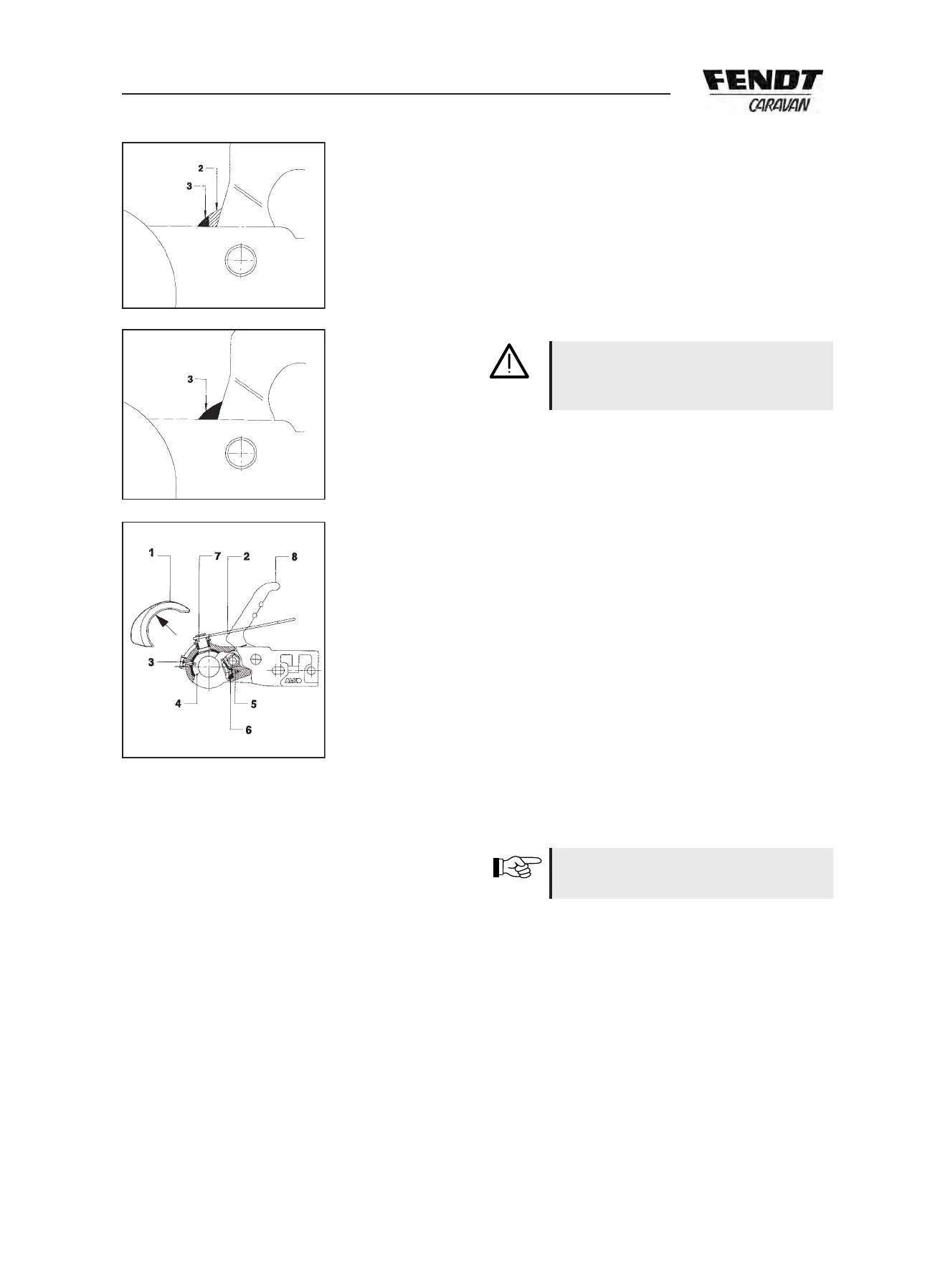 FENDT
CARAVAN

2
3

3

1
7
2
8
3
4
5
6
AL-KO