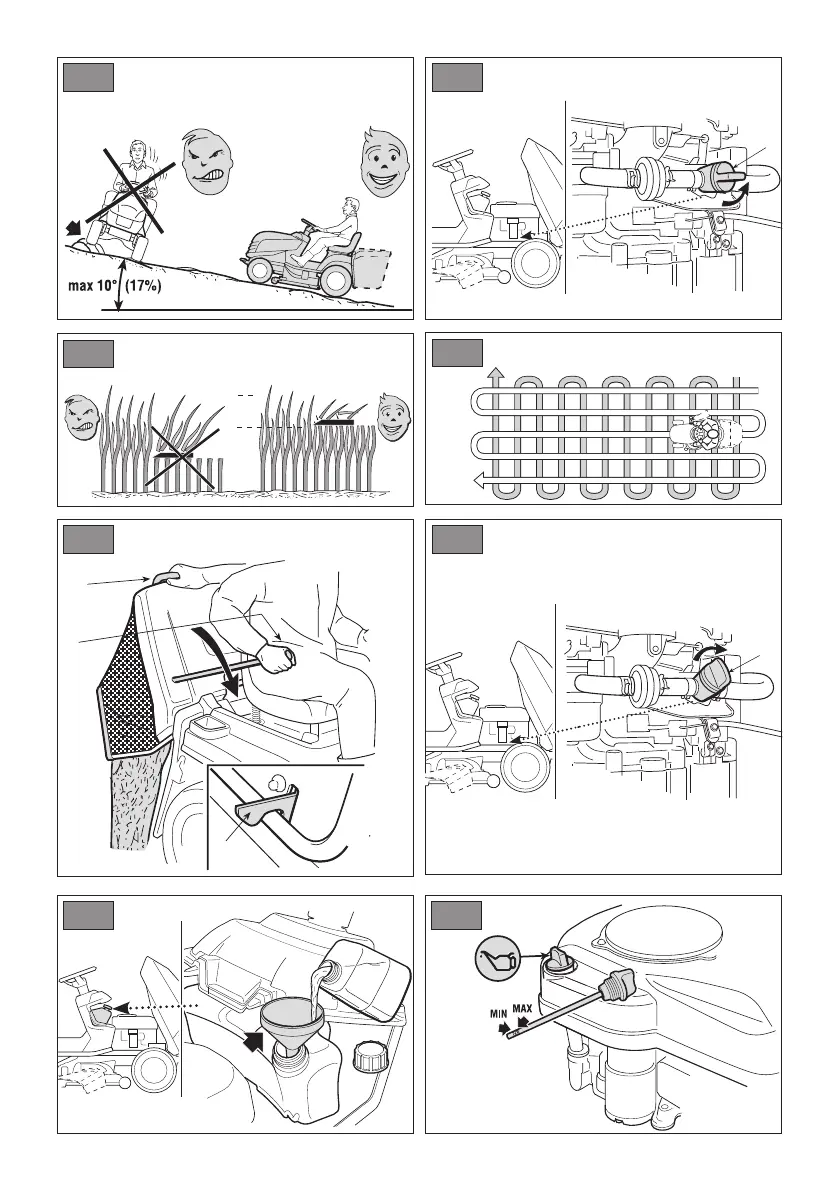 max 10° (17%)

MIN MAX