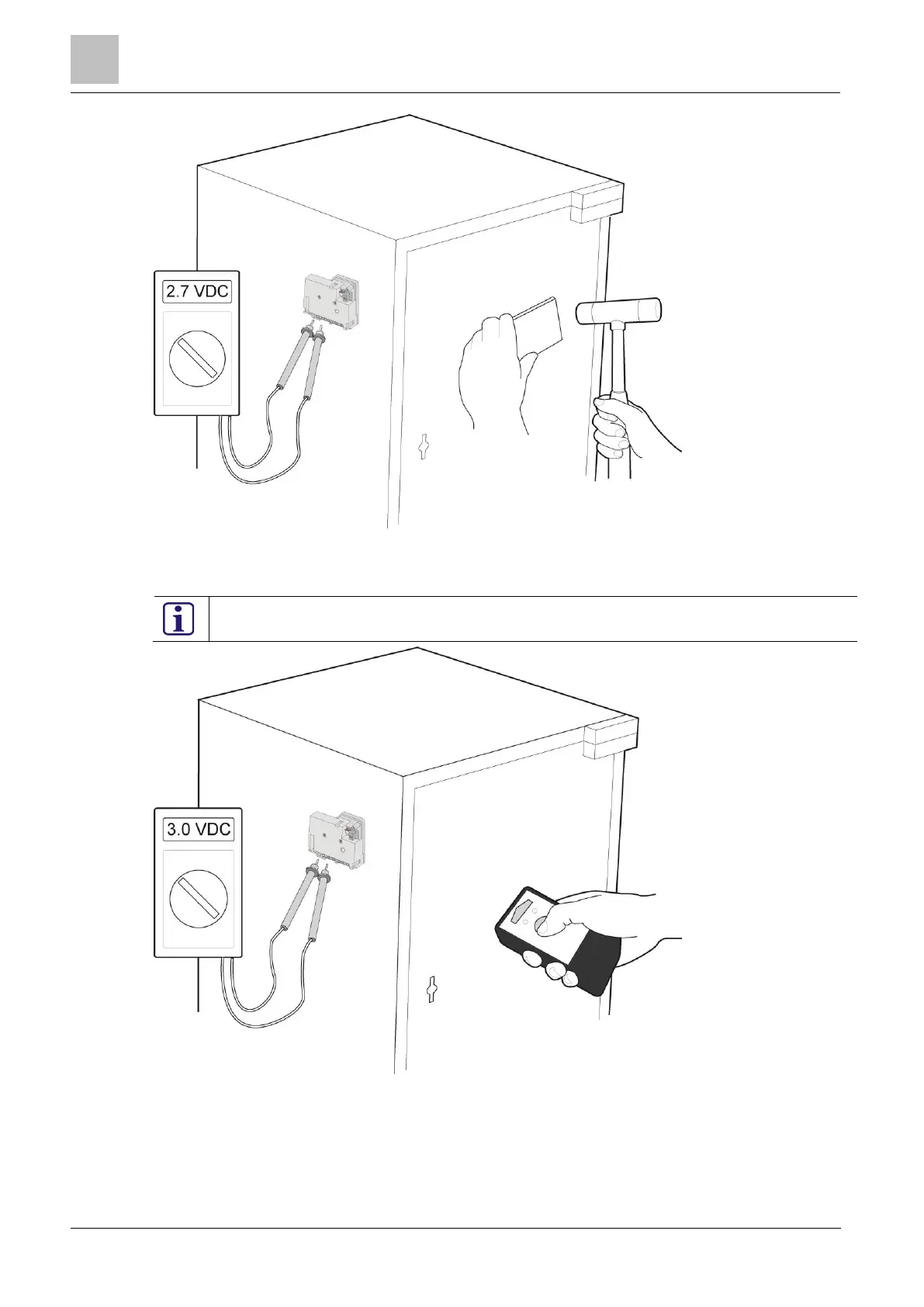 2.7 VDC

3.0 VDC